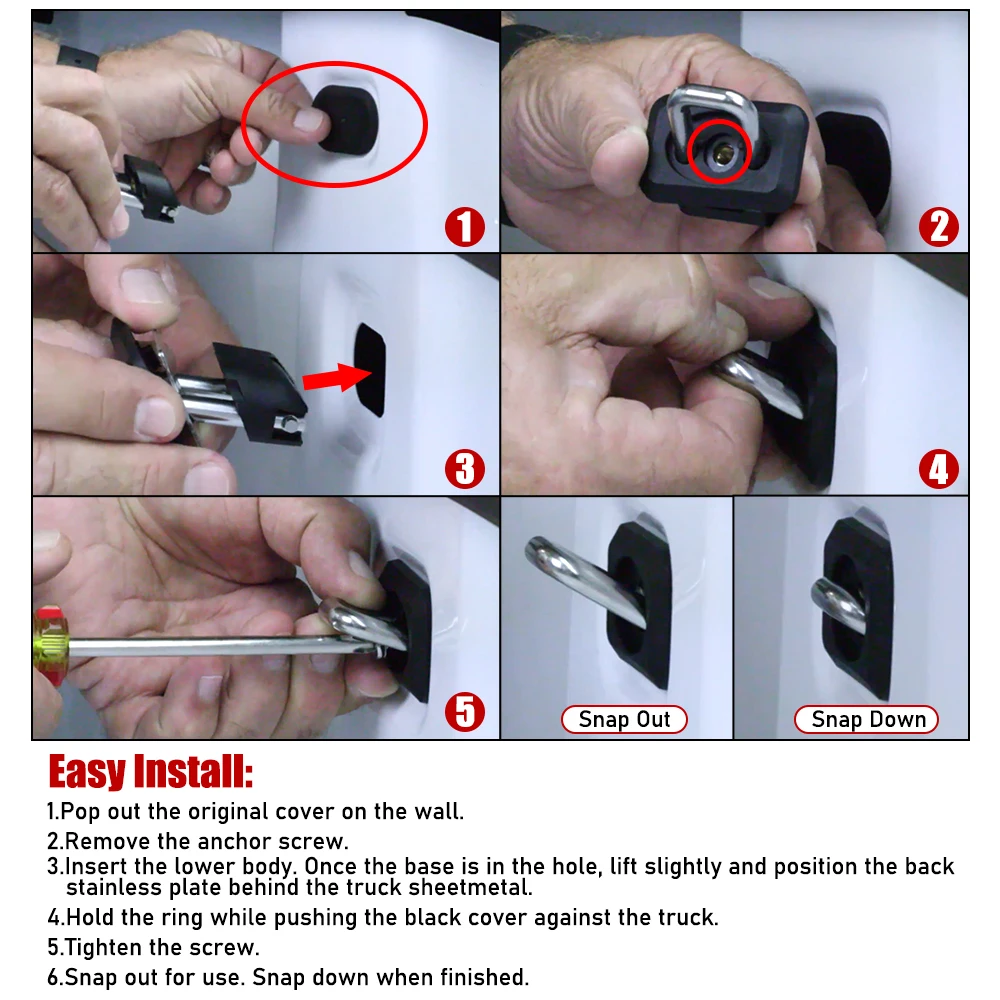 1

2

3

4

5

Snap Out

Snap Down

Easy Install:

1.Pop out the original cover on the wall.
2.Remove the anchor screw.
3.Insert the lower body. Once the base is in the hole, lift slightly and position the back stainless plate behind the truck sheetmetal.
4.Hold the ring while pushing the black cover against the truck.
5.Tighten the screw.
6.Snap out for use. Snap down when finished.