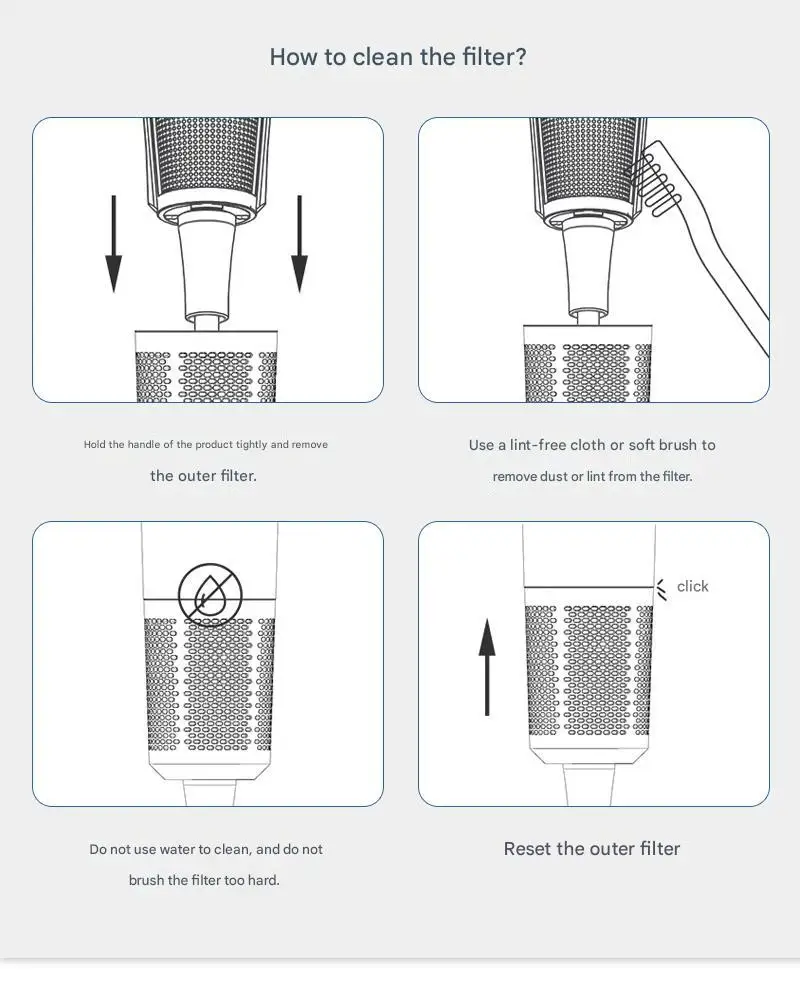 How to clean the filter?

Hold the handle of the product tightly and remove the outer filter.

Use a lint-free cloth or soft brush to remove dust or lint from the filter.

Do not use water to clean, and do not brush the filter too hard.

click

Reset the outer filter