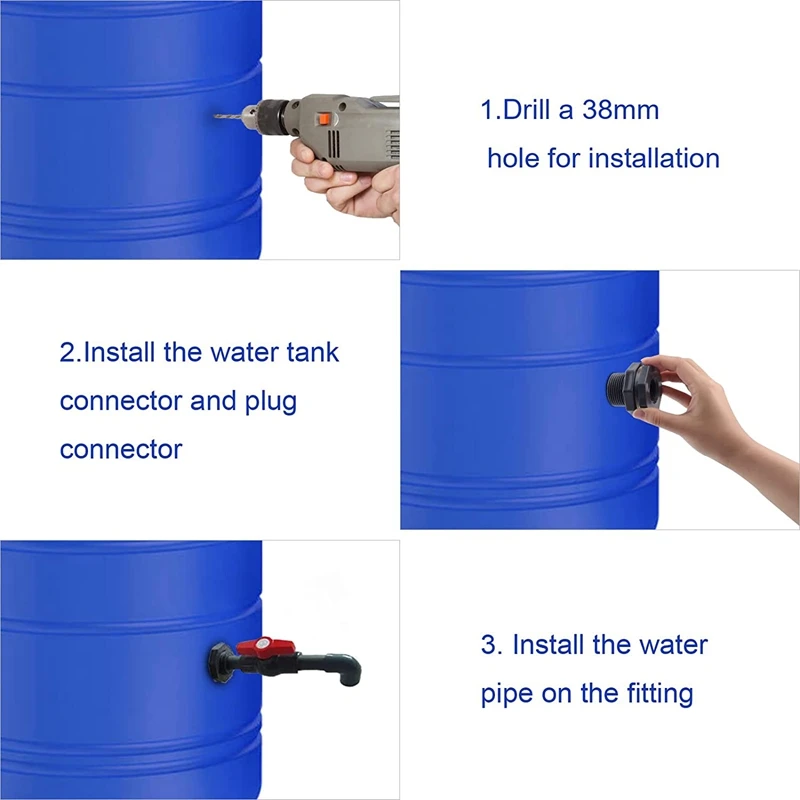 1.Drill a 38mm hole for installation

2.Install the water tank connector and plug connector

3. Install the water pipe on the fitting