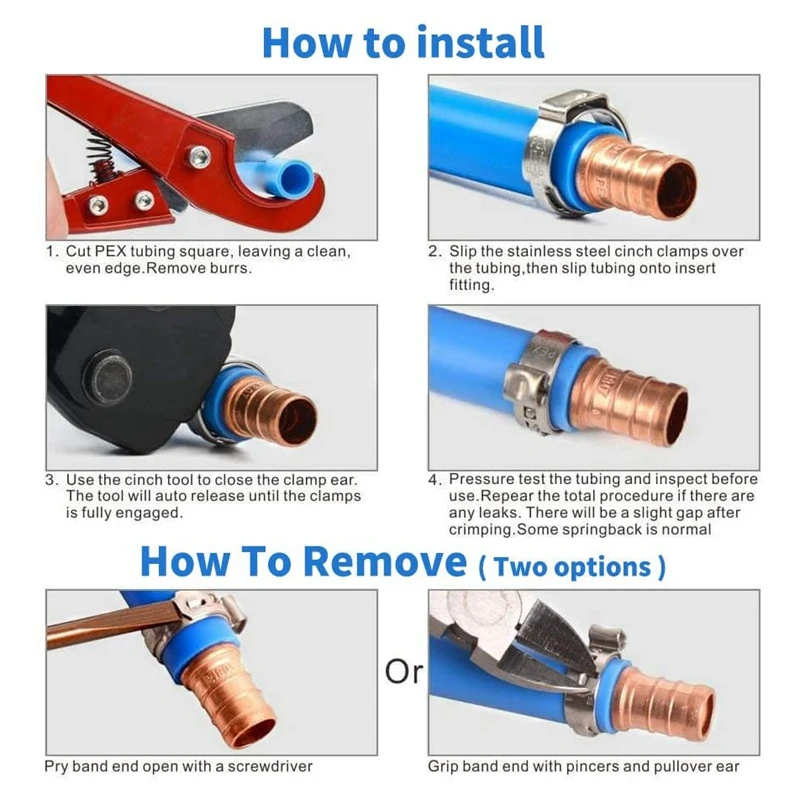 How to install

1. Cut PEX tubing square, leaving a clean, even edge.Remove burrs.

2. Slip the stainless steel cinch clamps over the tubing,then slip tubing onto insert fitting.

3. Use the cinch tool to close the clamp ear. The tool will auto release until the clamps is fully engaged.

4. Pressure test the tubing and inspect before use.Repear the total procedure if there are any leaks. There will be a slight gap after crimping.Some springback is normal

How To Remove ( Two options )

Or

Pry band end open with a screwdriver

Grip band end with pincers and pullover ear