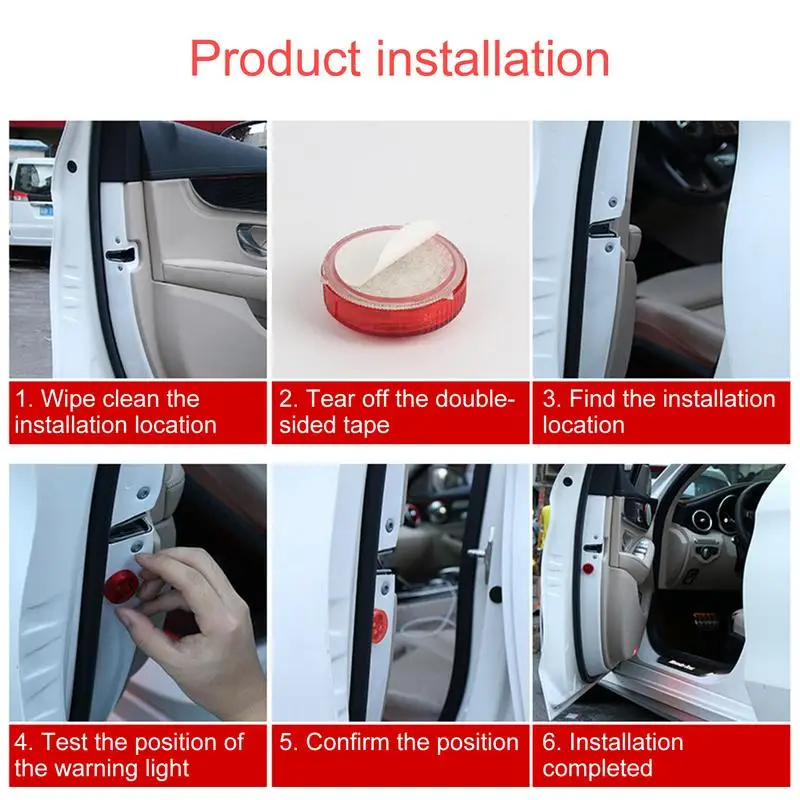 Product installation

1. Wipe clean the installation location

2. Tear off the double-sided tape

3. Find the installation location

4. Test the position of the warning light

5. Confirm the position

6. Installation completed