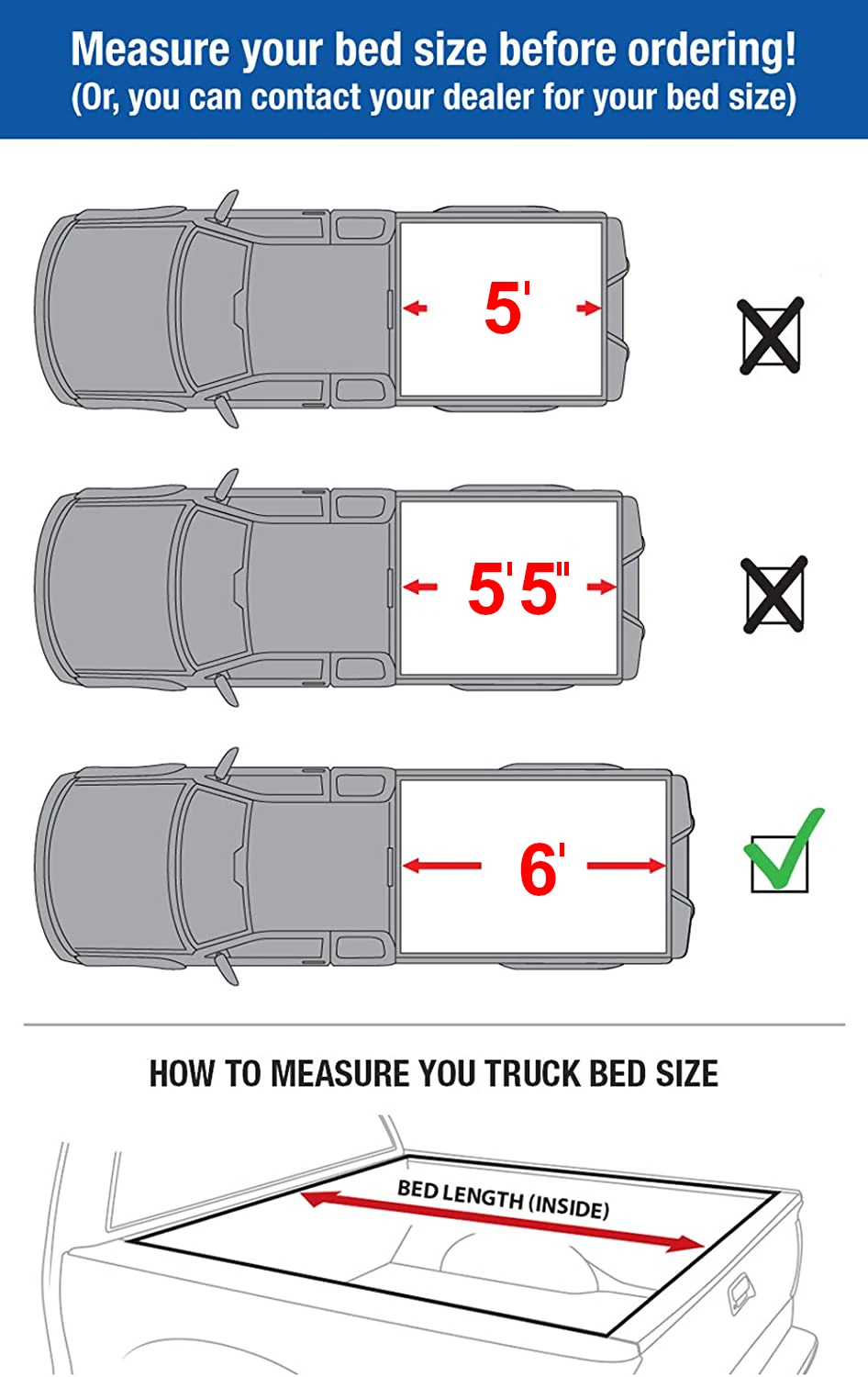 Measure your bed size before ordering!
(Or, you can contact your dealer for your bed size)

5'

5'5"

6'

HOW TO MEASURE YOU TRUCK BED SIZE

BED LENGTH (INSIDE)