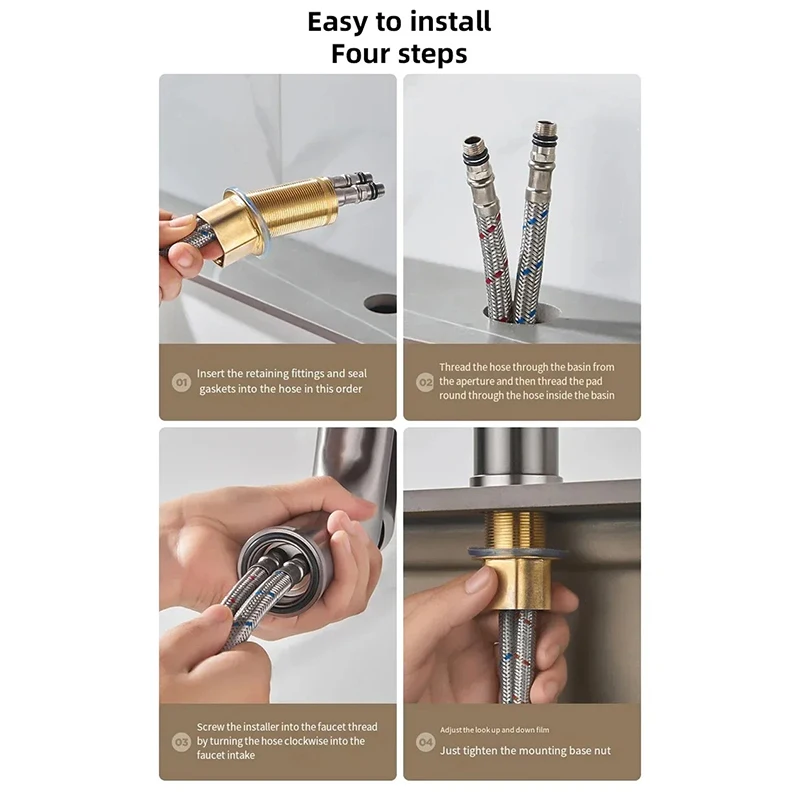 Easy to install
Four steps

01 Insert the retaining fittings and seal gaskets into the hose in this order

02 Thread the hose through the basin from the aperture and then thread the pad round through the hose inside the basin

03 Screw the installer into the faucet thread by turning the hose clockwise into the faucet intake

04 Adjust the look up and down film
Just tighten the mounting base nut