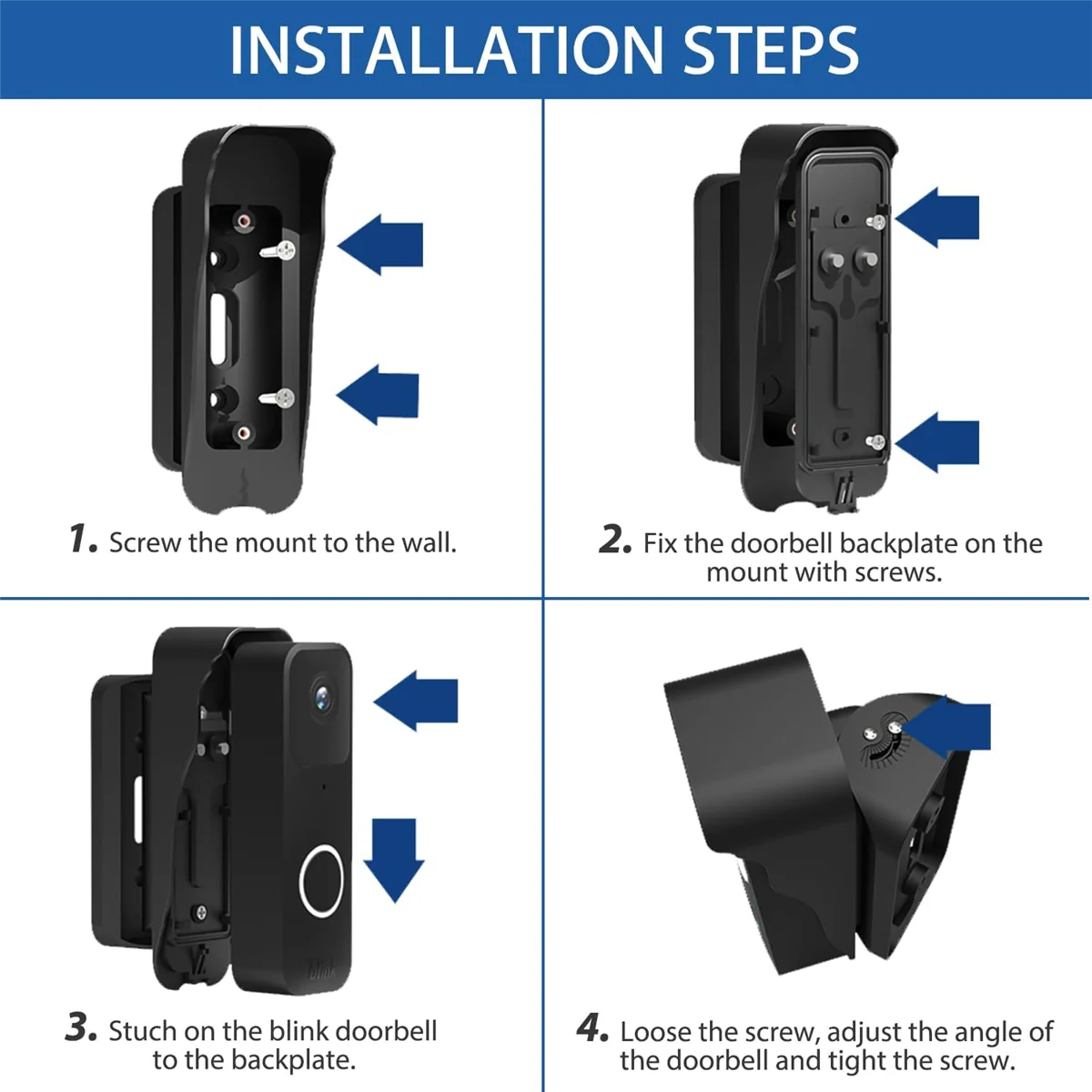 INSTALLATION STEPS

1. Screw the mount to the wall.

2. Fix the doorbell backplate on the mount with screws.

blink

3. Stuch on the blink doorbell to the backplate.

4. Loose the screw, adjust the angle of the doorbell and tight the screw.