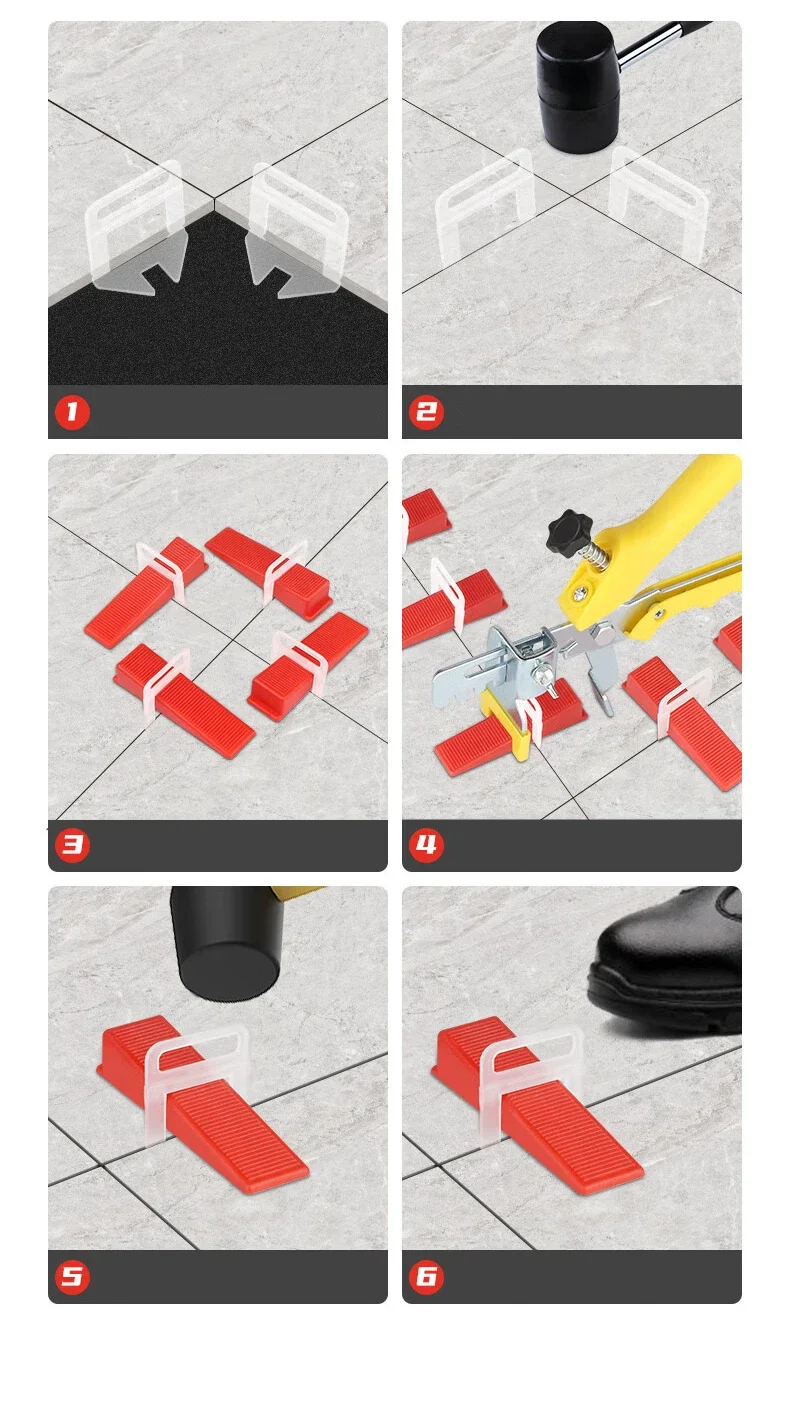 1

2

3

4

5

6