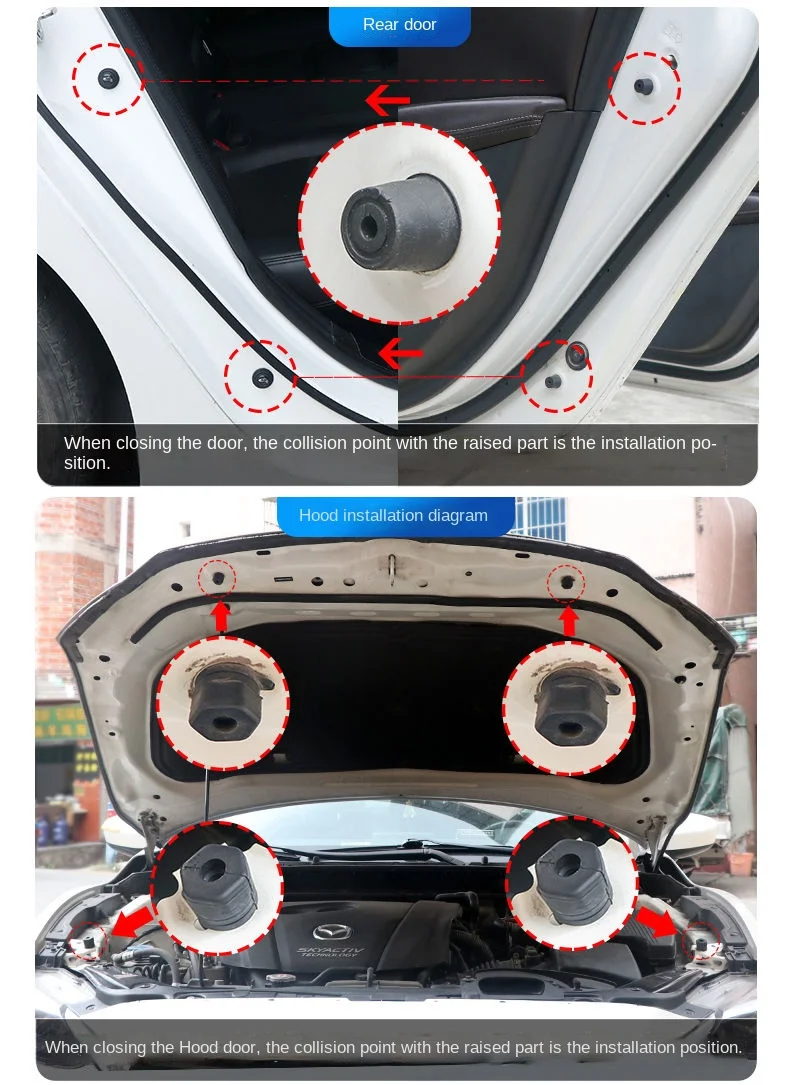 Rear door

When closing the door, the collision point with the raised part is the installation position.

Hood installation diagram

SKYACTIV TECHNOLOGY

When closing the Hood door, the collision point with the raised part is the installation position.