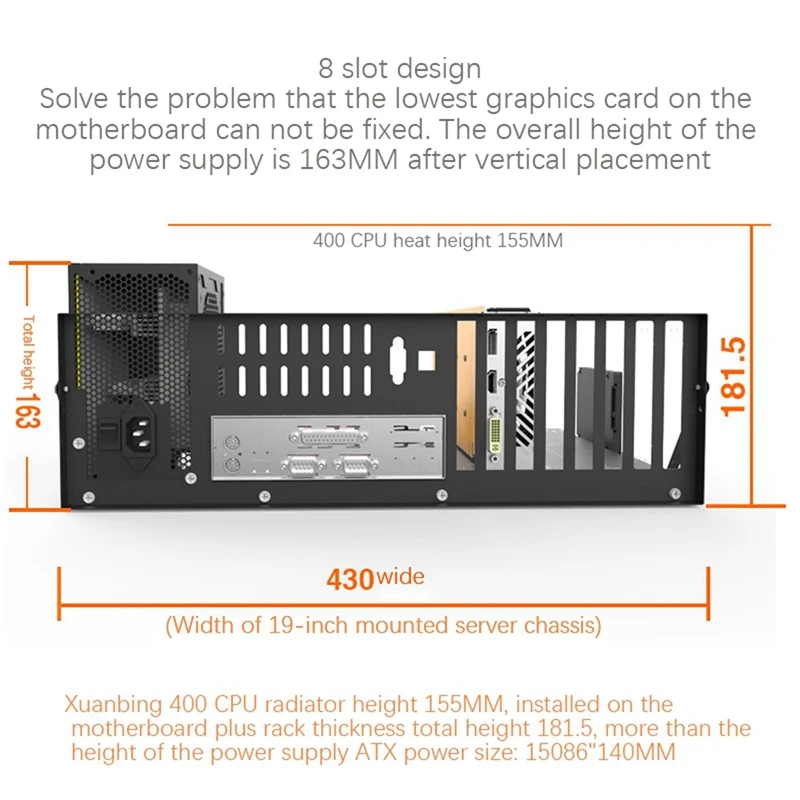 8 slot design
Solve the problem that the lowest graphics card on the motherboard can not be fixed. The overall height of the power supply is 163MM after vertical placement

400 CPU heat height 155MM

Total height 163

181.5

430wide

(Width of 19-inch mounted server chassis)

Xuanbing 400 CPU radiator height 155MM, installed on the motherboard plus rack thickness total height 181.5, more than the height of the power supply ATX power size: 15086"140MM