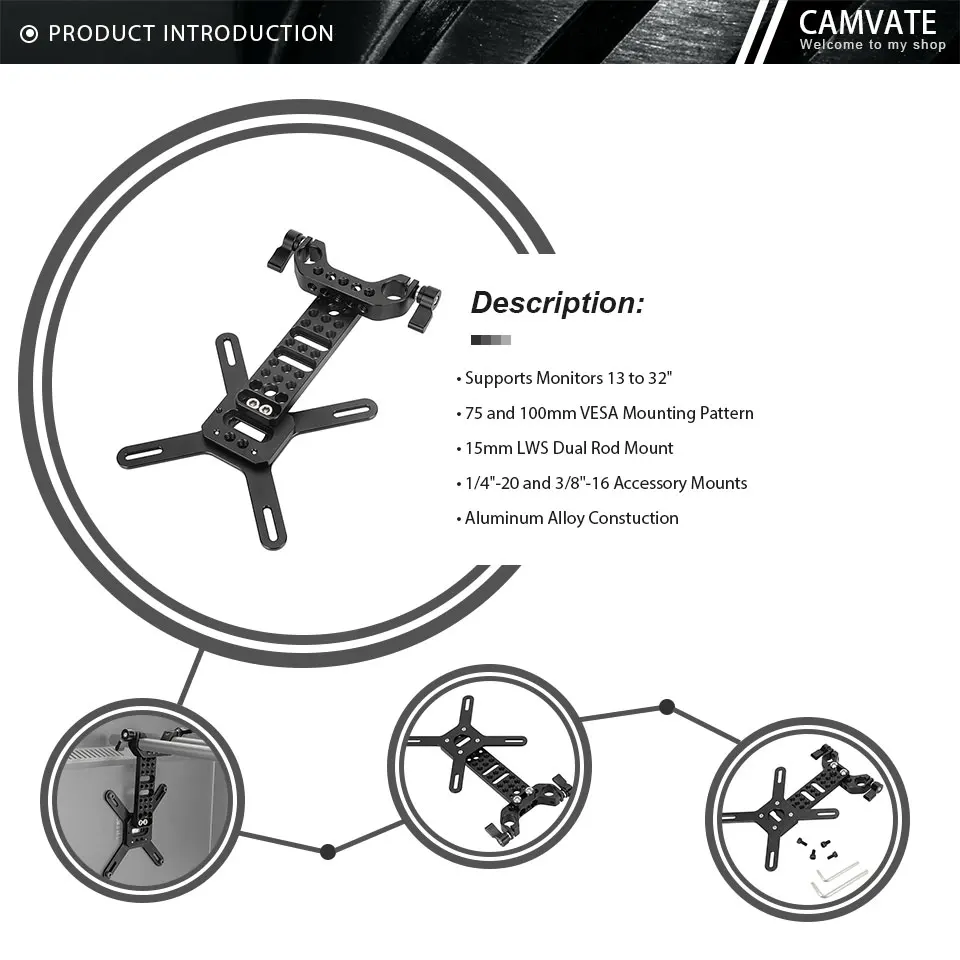 PRODUCT INTRODUCTION

CAMVATE
Welcome to my shop

Description:

• Supports Monitors 13 to 32"
• 75 and 100mm VESA Mounting Pattern
• 15mm LWS Dual Rod Mount
• 1/4"-20 and 3/8"-16 Accessory Mounts
• Aluminum Alloy Constuction