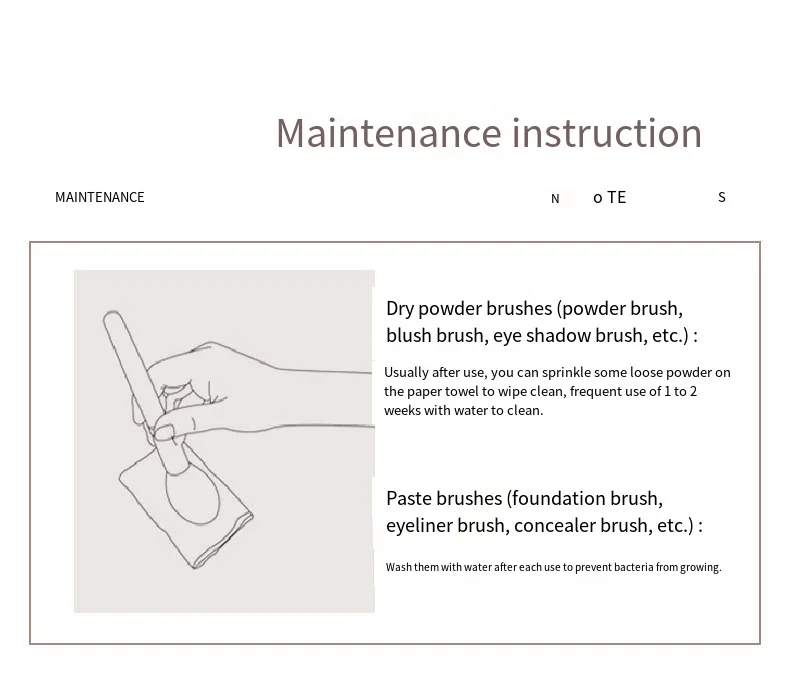 Maintenance instruction

MAINTENANCE

N o TE S

Dry powder brushes (powder brush, blush brush, eye shadow brush, etc.) :

Usually after use, you can sprinkle some loose powder on the paper towel to wipe clean, frequent use of 1 to 2 weeks with water to clean.

Paste brushes (foundation brush, eyeliner brush, concealer brush, etc.) :

Wash them with water after each use to prevent bacteria from growing.