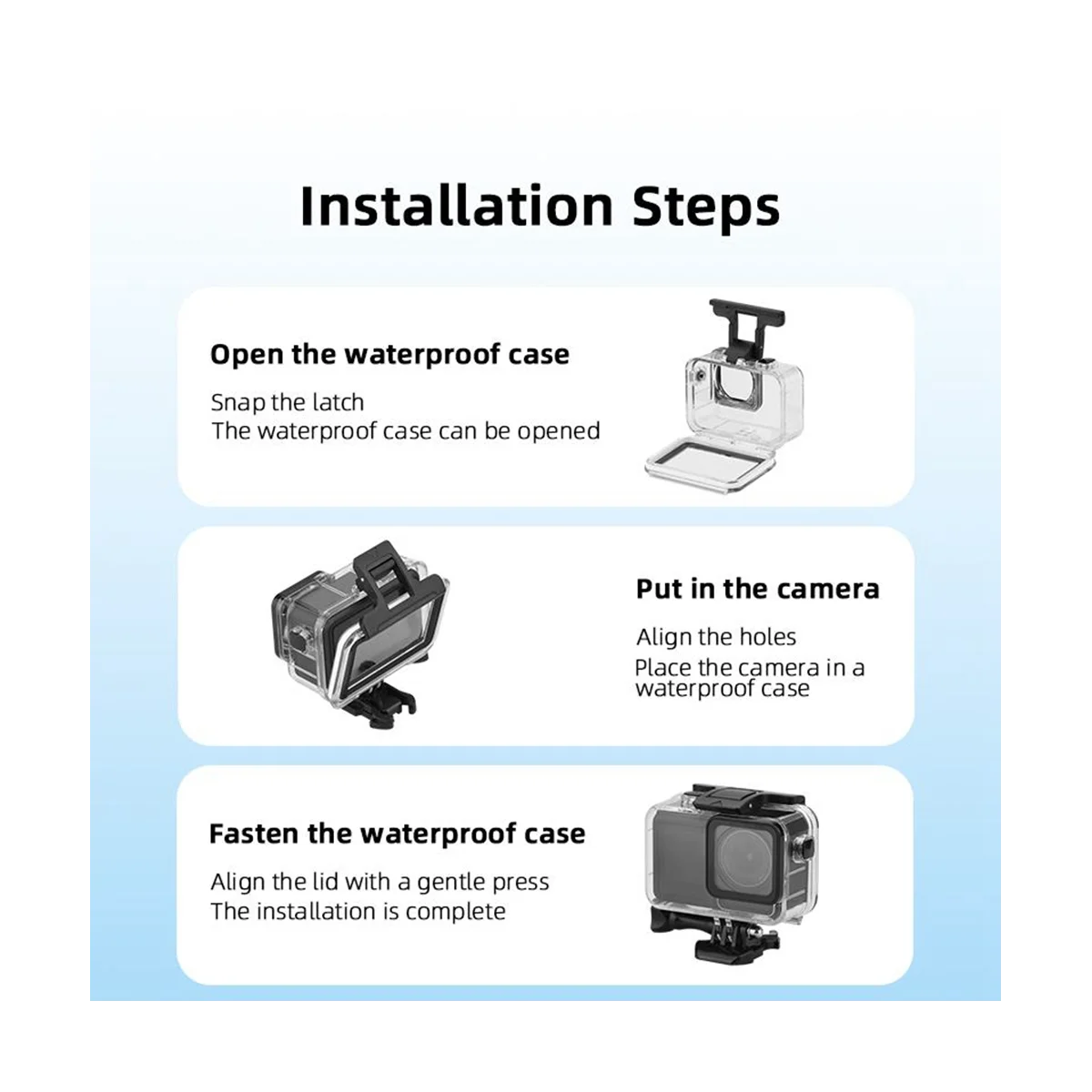 Installation Steps

Open the waterproof case

Snap the latch
The waterproof case can be opened

Put in the camera

Align the holes
Place the camera in a waterproof case

Fasten the waterproof case

Align the lid with a gentle press
The installation is complete