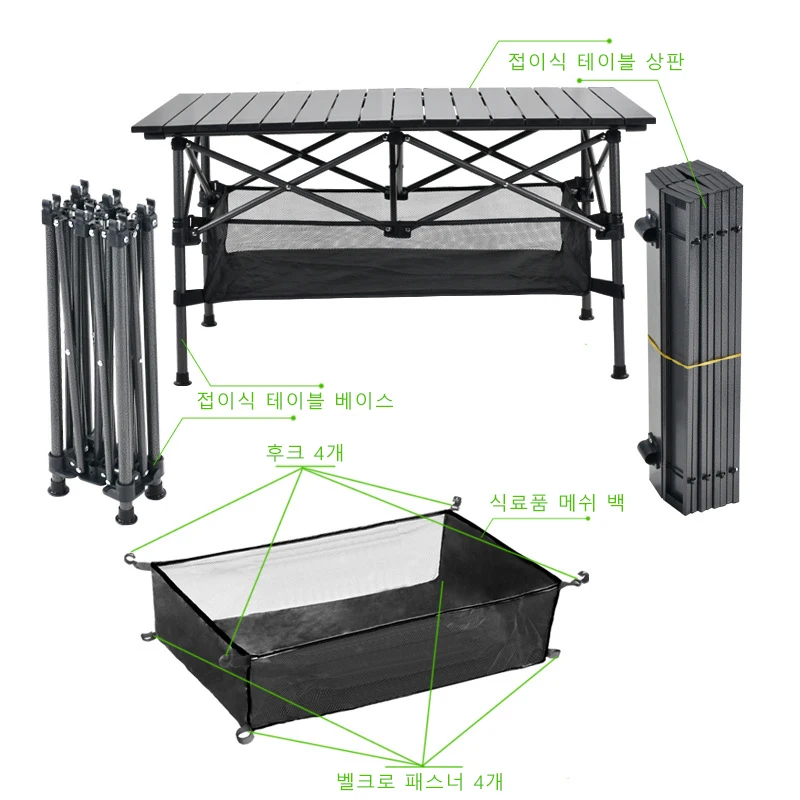 접이식 테이블 상판

접이식 테이블 베이스

후크 4개

식료품 메쉬 백

벨크로 패스너 4개