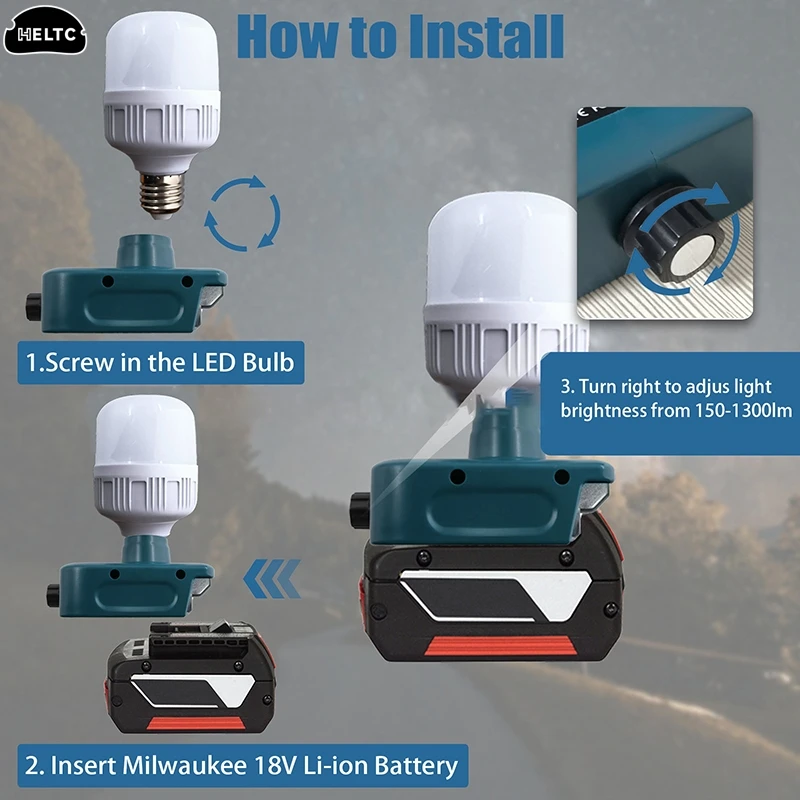 HELTC

How to Install

1.Screw in the LED Bulb

3. Turn right to adjus light brightness from 150-1300lm

2. Insert Milwaukee 18V Li-ion Battery