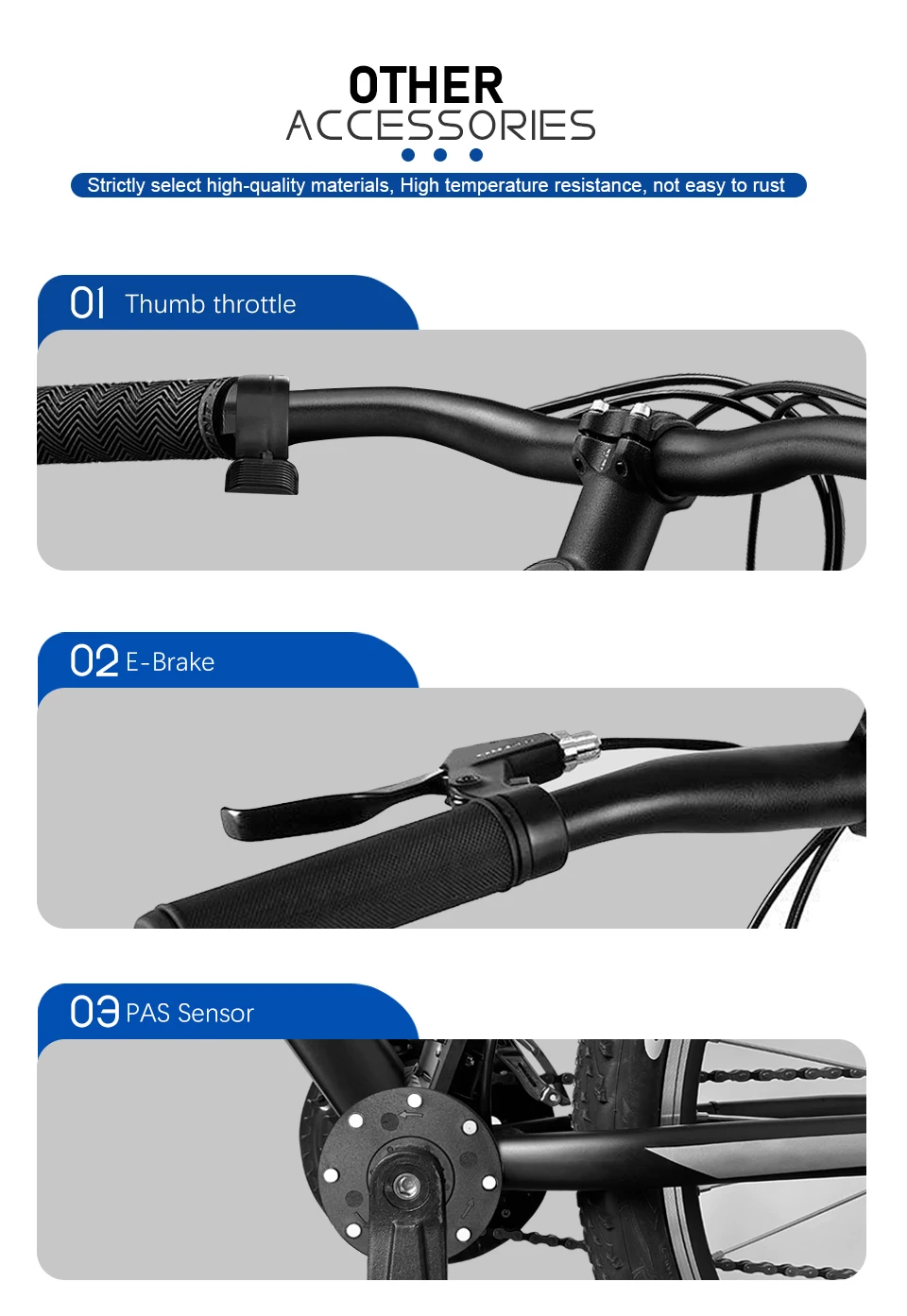 OTHER
ACCESSORIES

Strictly select high-quality materials, High temperature resistance, not easy to rust

01 Thumb throttle

02 E-Brake

03 PAS Sensor