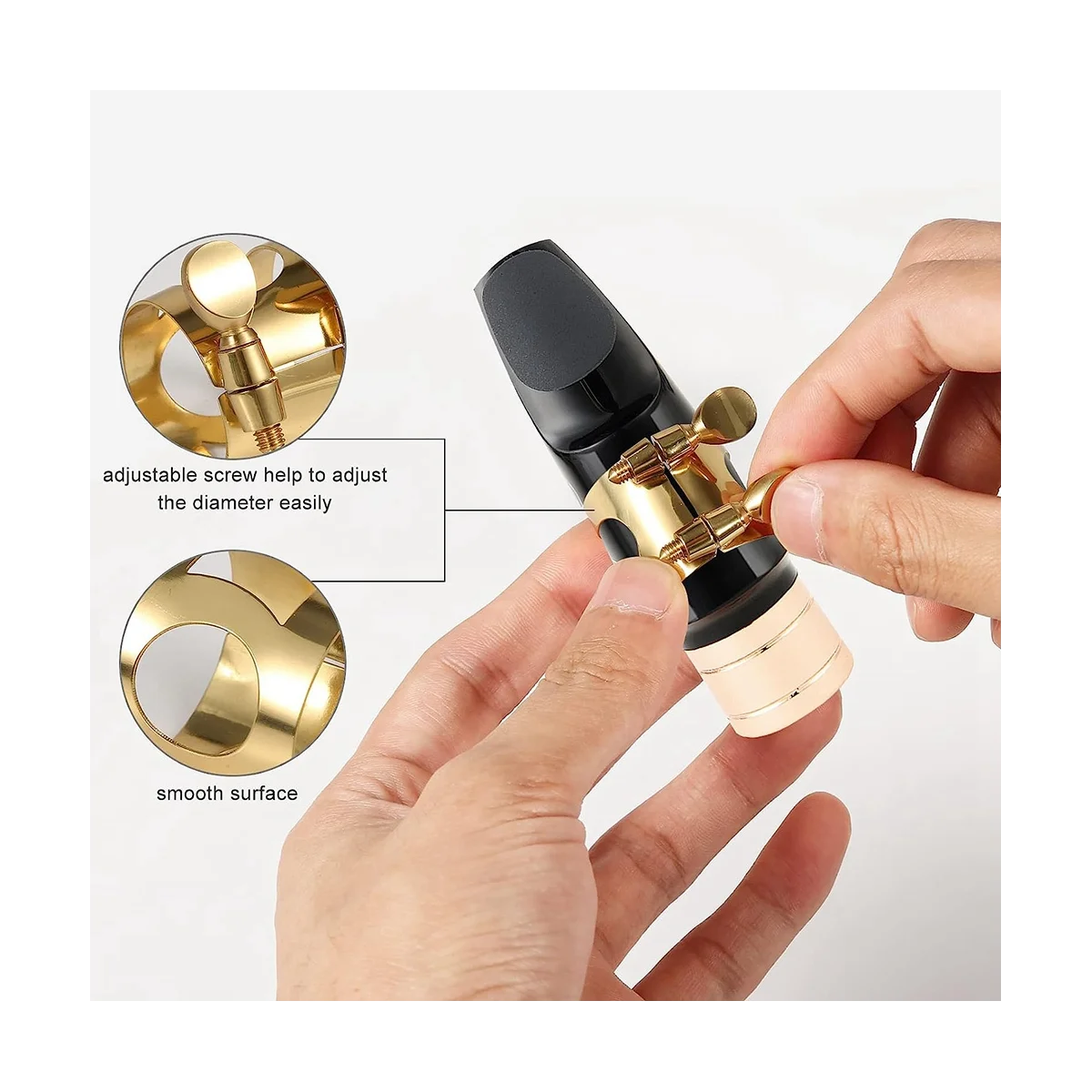 adjustable screw help to adjust the diameter easily

smooth surface