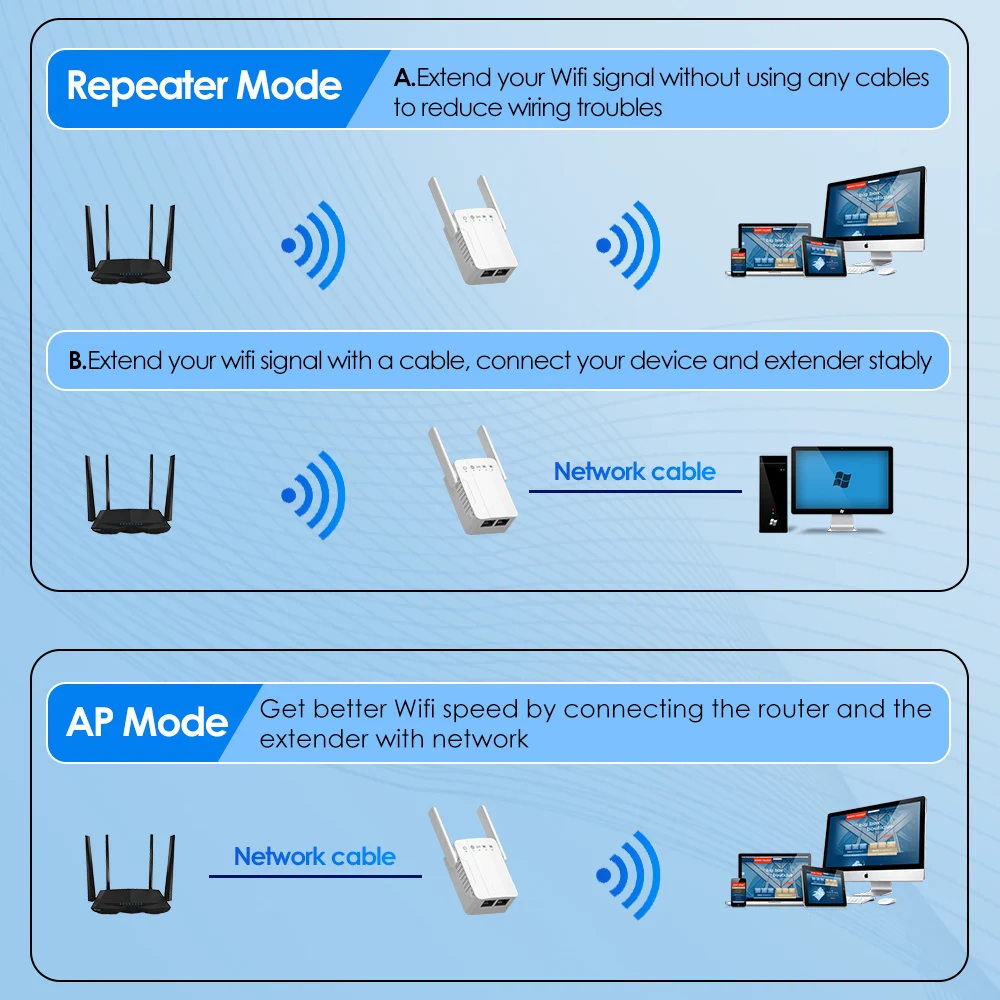 Repeater Mode

A.Extend your Wifi signal without using any cables to reduce wiring troubles

B.Extend your wifi signal with a cable, connect your device and extender stably

Network cable

AP Mode

Get better Wifi speed by connecting the router and the extender with network

Network cable