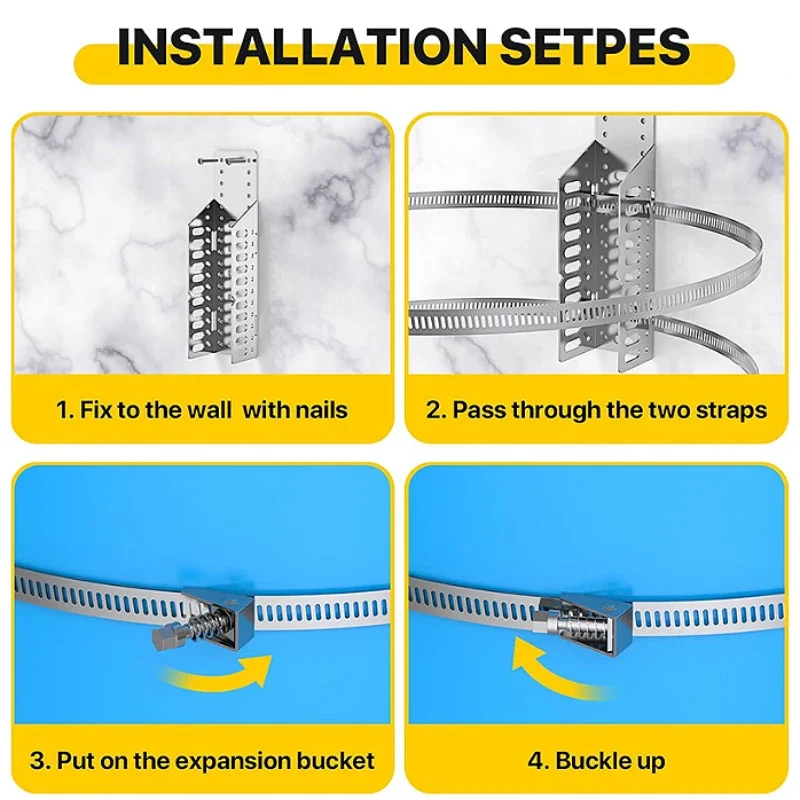 INSTALLATION SETPES

1. Fix to the wall  with nails

2. Pass through the two straps

3. Put on the expansion bucket

4. Buckle up