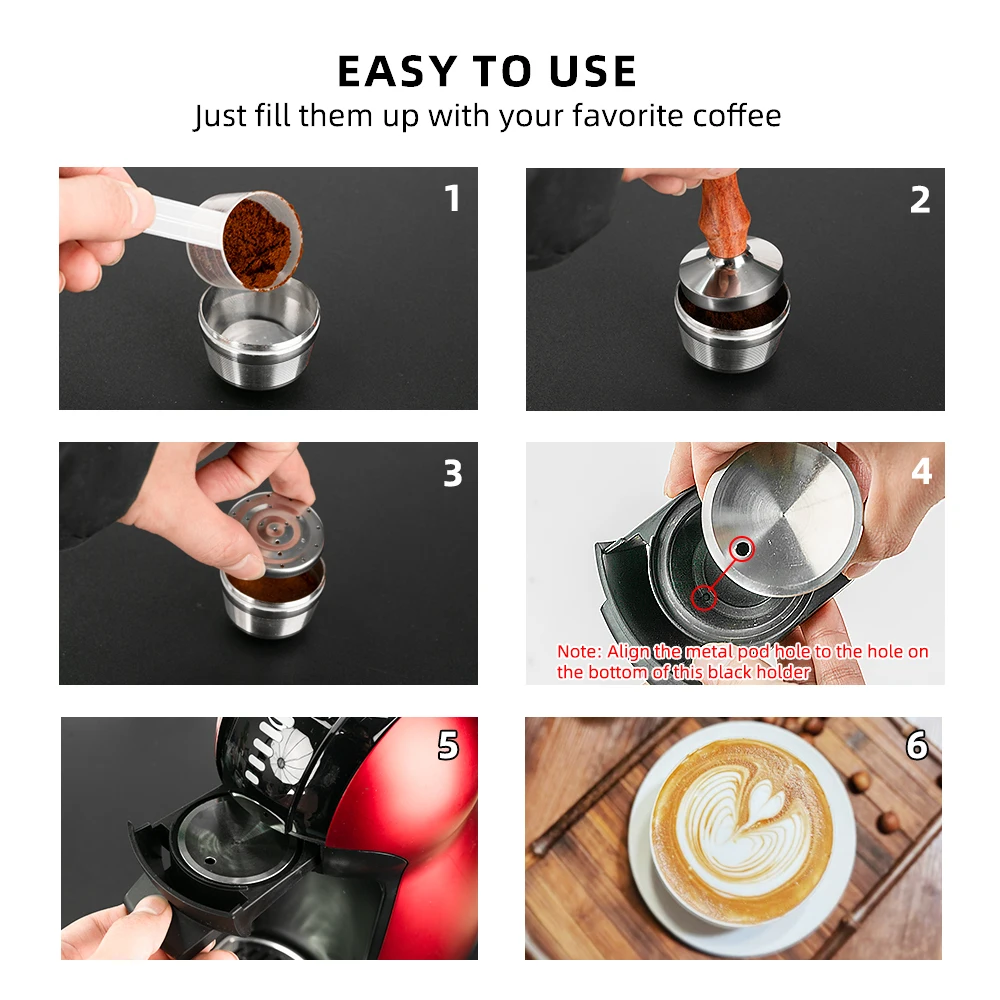 EASY TO USE
Just fill them up with your favorite coffee

1

2

3

4

Note: Align the metal pod hole to the hole on the bottom of this black holder

5

6