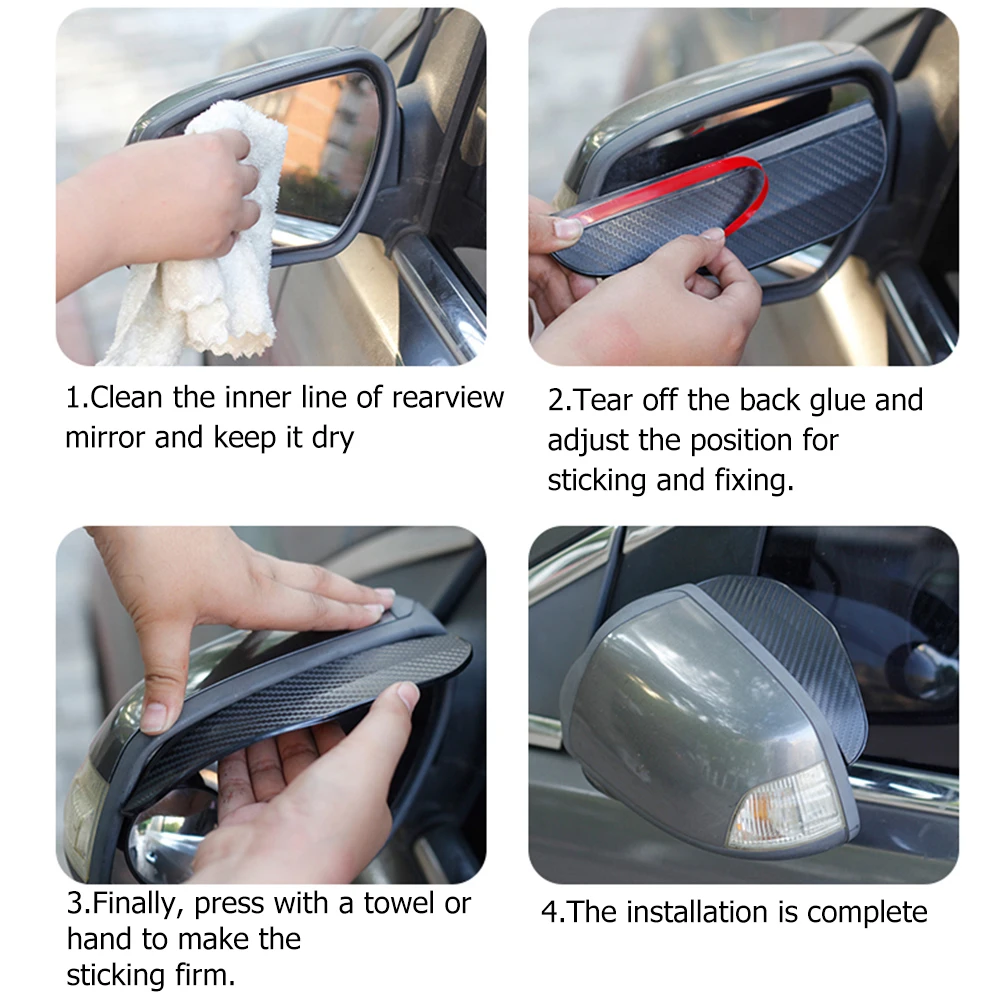 1.Clean the inner line of rearview mirror and keep it dry

2.Tear off the back glue and adjust the position for sticking and fixing.

3.Finally, press with a towel or hand to make the sticking firm.

4.The installation is complete