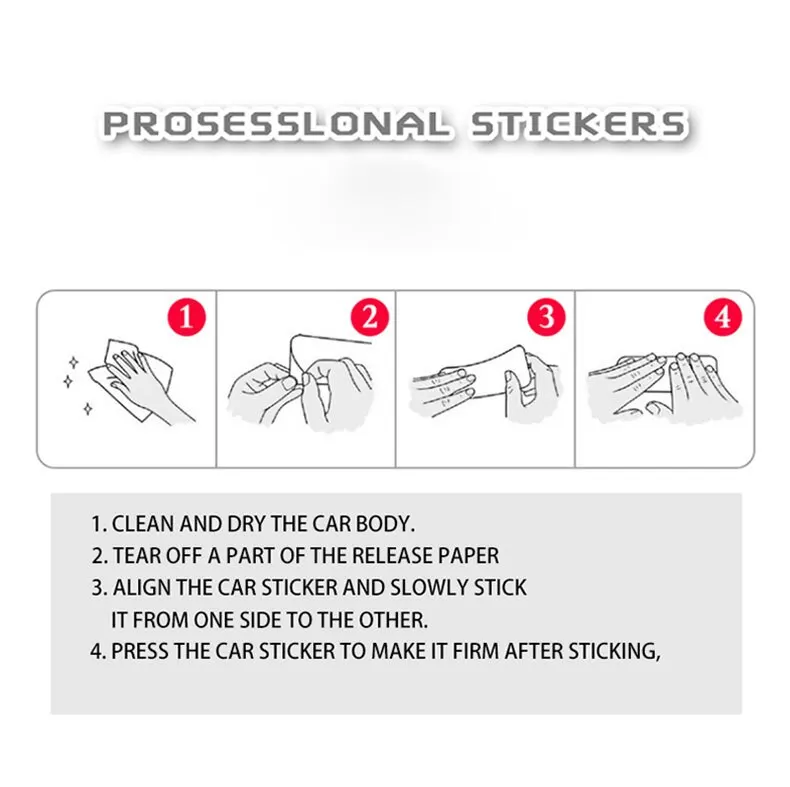 PROSESSLONAL STICKERS

1

2

3

4

1. CLEAN AND DRY THE CAR BODY.
2. TEAR OFF A PART OF THE RELEASE PAPER
3. ALIGN THE CAR STICKER AND SLOWLY STICK IT FROM ONE SIDE TO THE OTHER.
4. PRESS THE CAR STICKER TO MAKE IT FIRM AFTER STICKING,