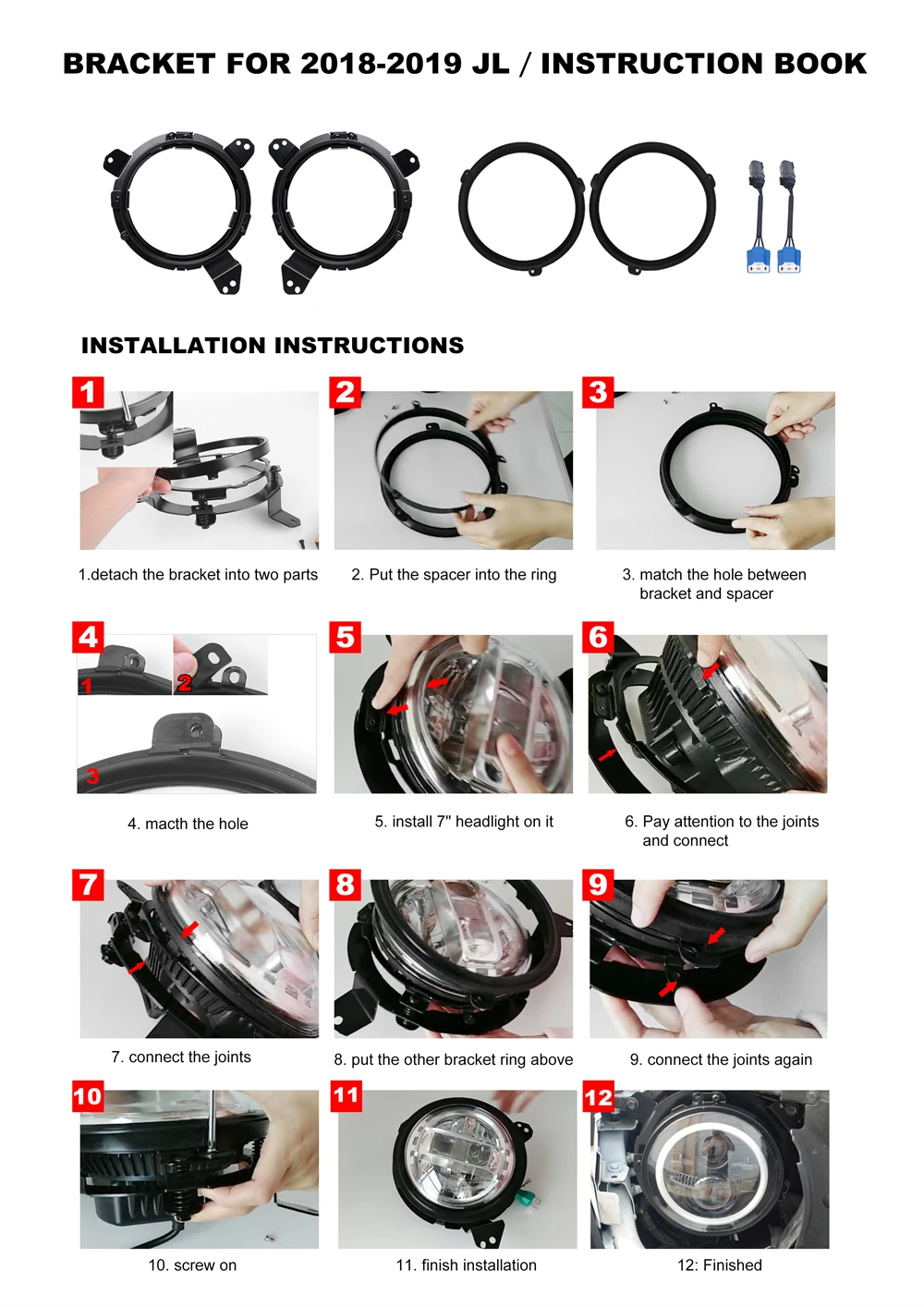 BRACKET FOR 2018-2019 JL / INSTRUCTION BOOK

INSTALLATION INSTRUCTIONS

1

1.detach the bracket into two parts

2

2. Put the spacer into the ring

3

3. match the hole between bracket and spacer

4

1 2 3

4. macth the hole

5

5. install 7" headlight on it

6

6. Pay attention to the joints and connect

7

7. connect the joints

8

8. put the other bracket ring above

9

9. connect the joints again

10

10. screw on

11

11. finish installation

12

12: Finished