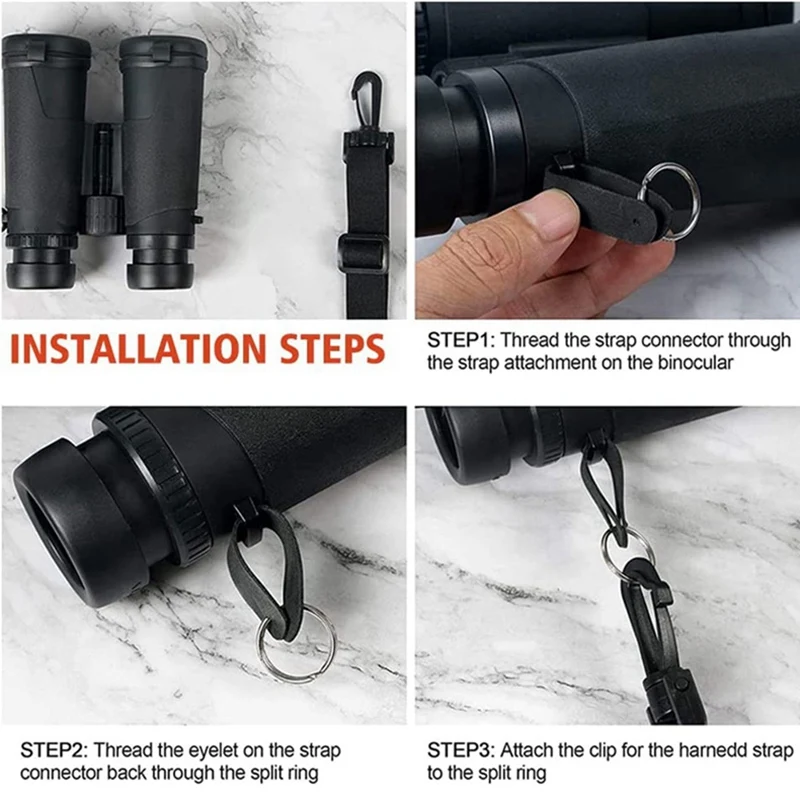 INSTALLATION STEPS

STEP1: Thread the strap connector through the strap attachment on the binocular

STEP2: Thread the eyelet on the strap connector back through the split ring

STEP3: Attach the clip for the harnedd strap to the split ring