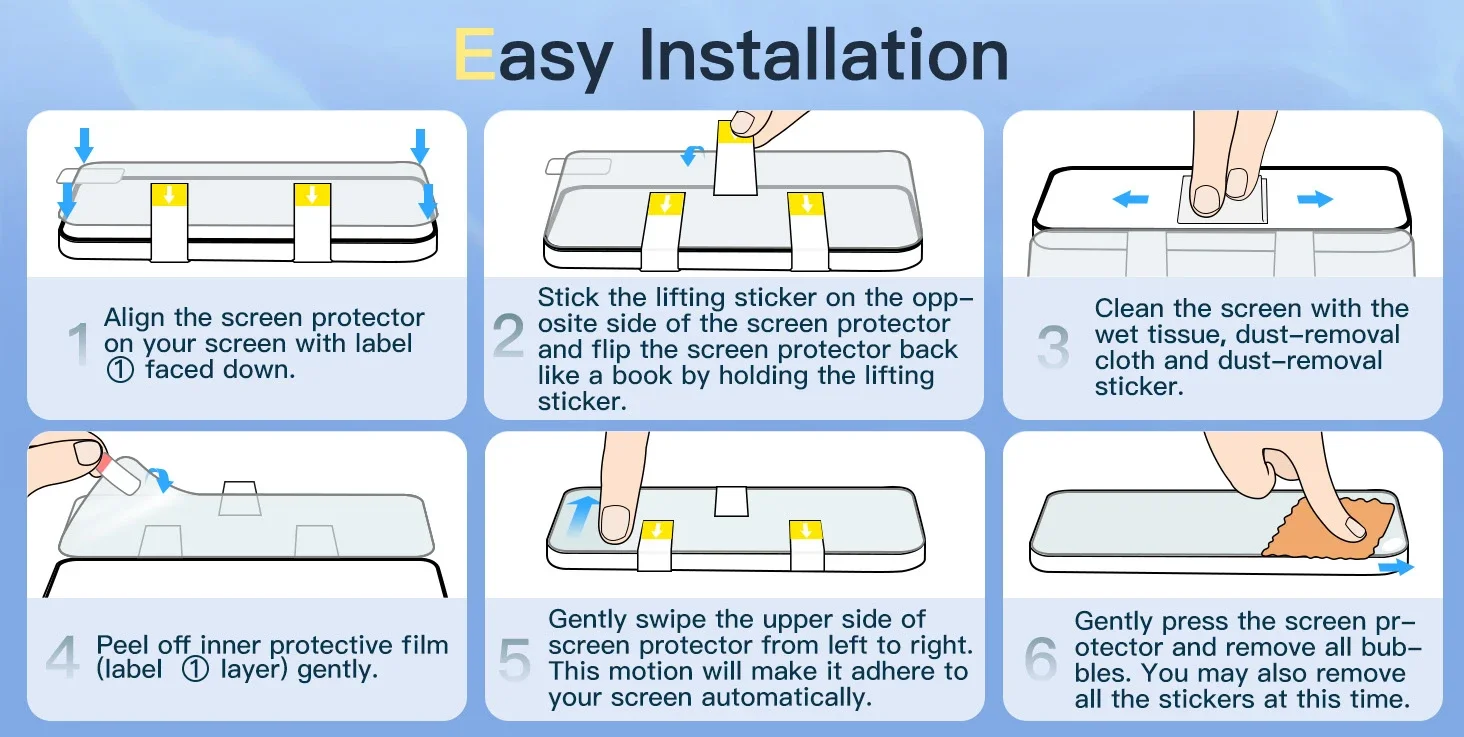 Easy Installation

1 Align the screen protector on your screen with label ① faced down.

2 Stick the lifting sticker on the opposite side of the screen protector and flip the screen protector back like a book by holding the lifting sticker.

3 Clean the screen with the wet tissue, dust-removal cloth and dust-removal sticker.

4 Peel off inner protective film (label ① layer) gently.

5 Gently swipe the upper side of screen protector from left to right. This motion will make it adhere to your screen automatically.

6 Gently press the screen protector and remove all bubbles. You may also remove all the stickers at this time.