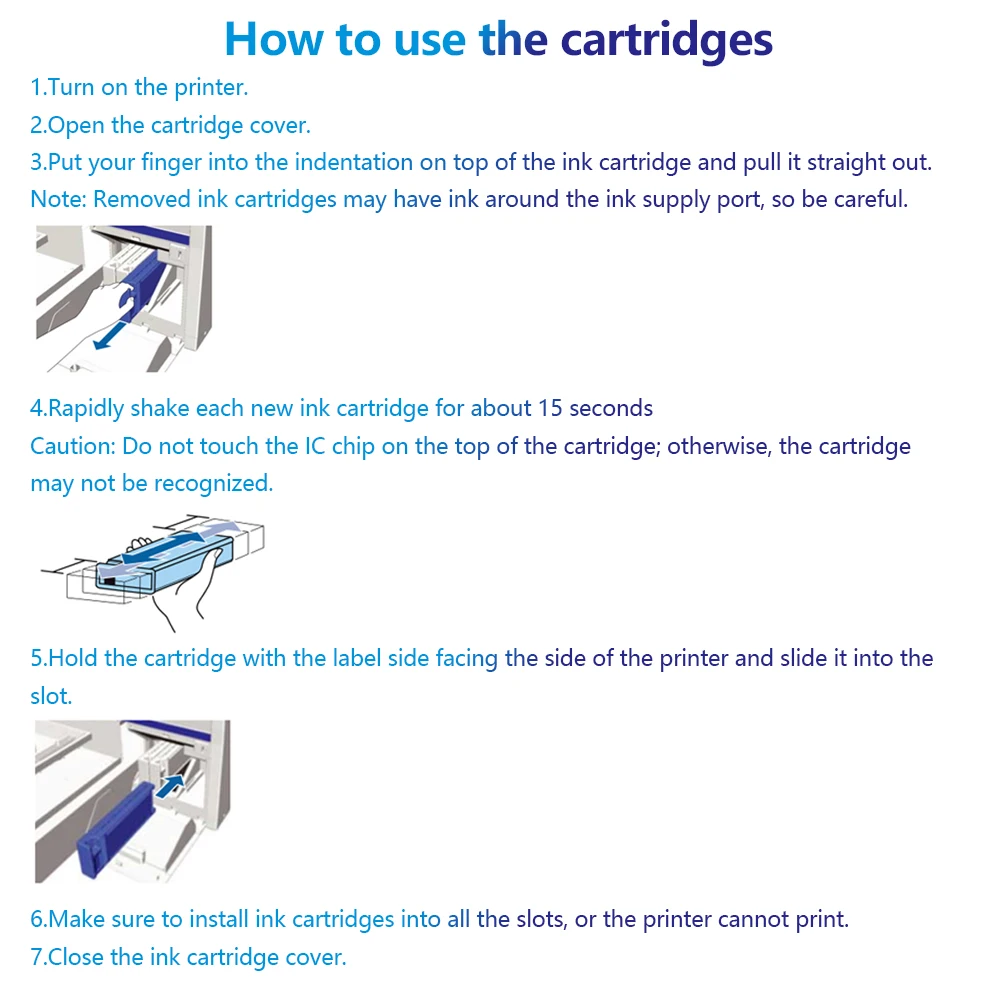 How to use the cartridges

1.Turn on the printer.

2.Open the cartridge cover.

3.Put your finger into the indentation on top of the ink cartridge and pull it straight out.

Note: Removed ink cartridges may have ink around the ink supply port, so be careful.

4.Rapidly shake each new ink cartridge for about 15 seconds

Caution: Do not touch the IC chip on the top of the cartridge; otherwise, the cartridge may not be recognized.

5.Hold the cartridge with the label side facing the side of the printer and slide it into the slot.

6.Make sure to install ink cartridges into all the slots, or the printer cannot print.

7.Close the ink cartridge cover.