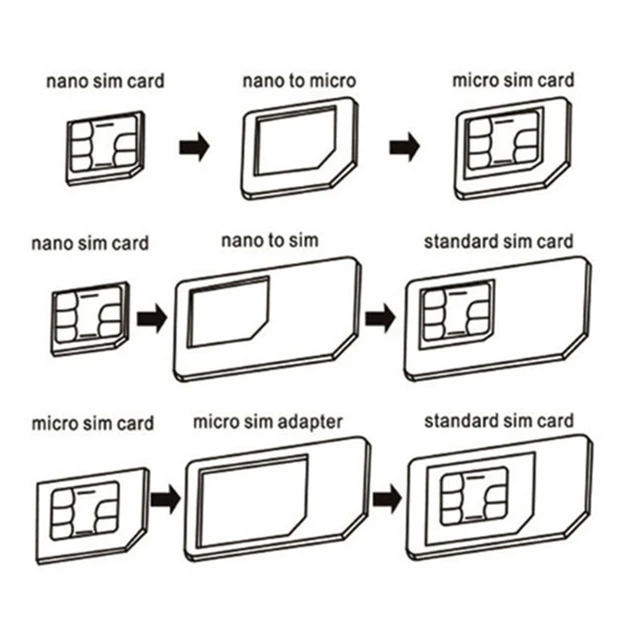 nano sim card

nano to micro

micro sim card

nano sim card

nano to sim

standard sim card

micro sim card

micro sim adapter

standard sim card