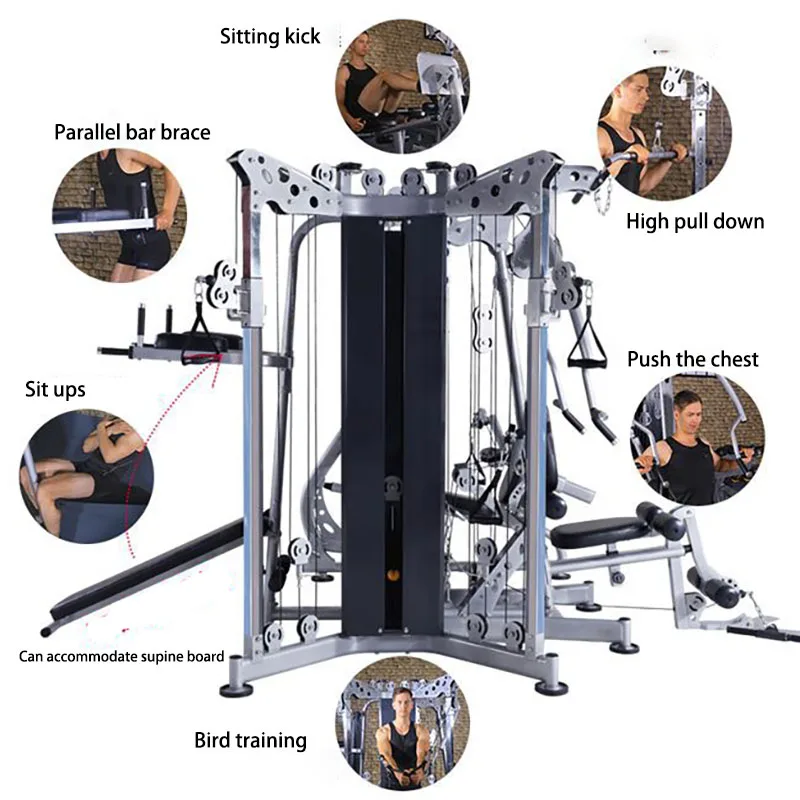 Sitting kick

Parallel bar brace

High pull down

Push the chest

Sit ups

Can accommodate supine board

Bird training