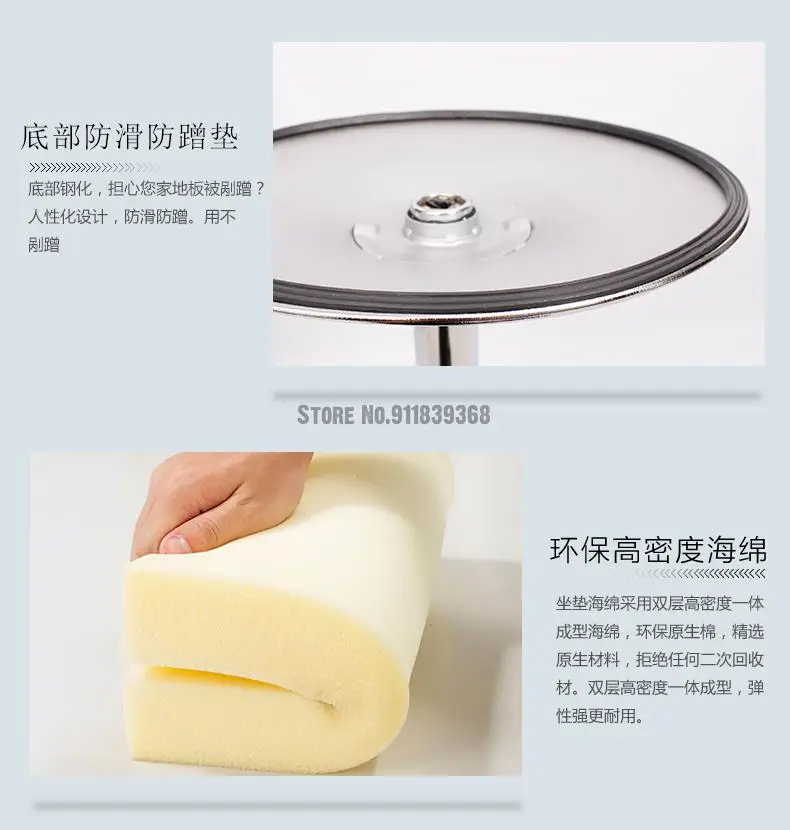 底部防滑防蹭垫

底部钢化，担心您家地板被剐蹭？人性化设计，防滑防蹭。用不剐蹭

STORE No.911839368

环保高密度海绵

坐垫海绵采用双层高密度一体成型海绵，环保原生棉，精选原生材料，拒绝任何二次回收材。双层高密度一体成型，弹性强更耐用。