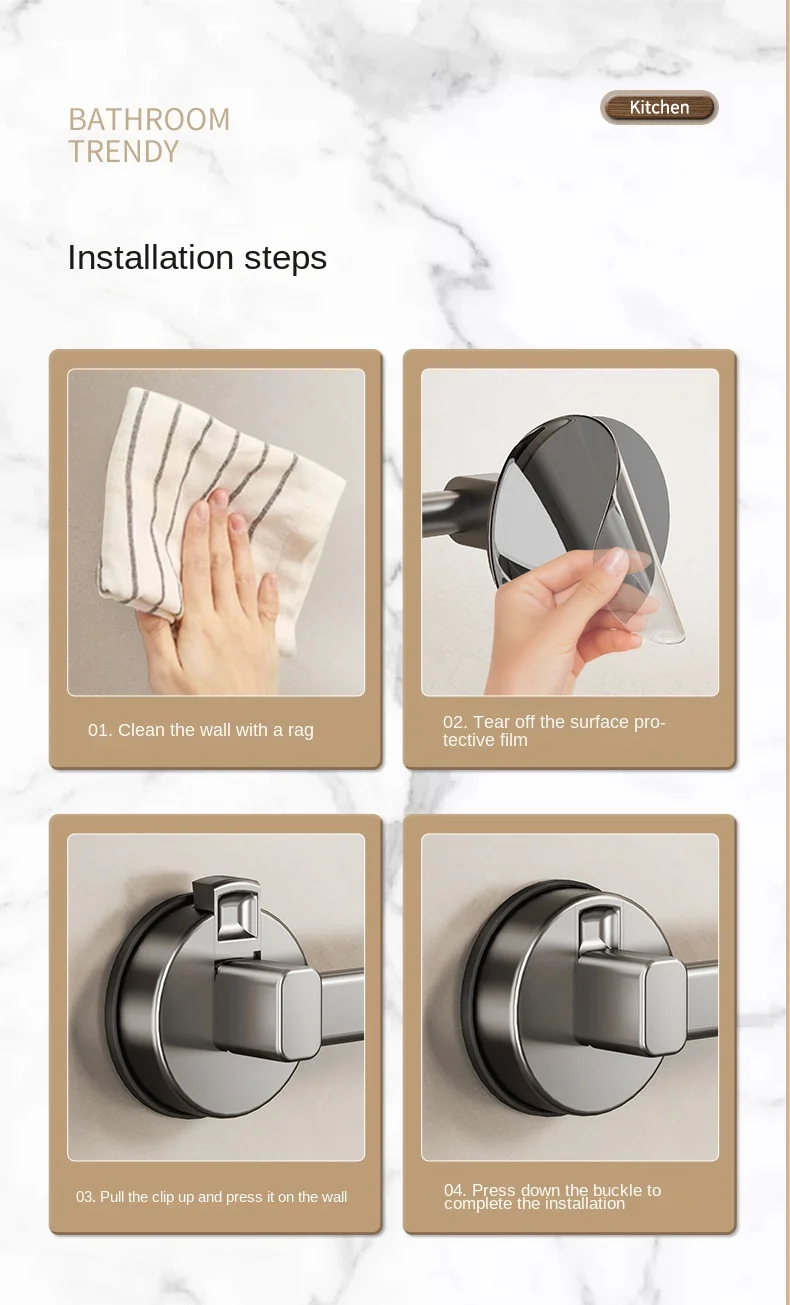 BATHROOM
TRENDY

Kitchen

Installation steps

01. Clean the wall with a rag

02. Tear off the surface protective film

03. Pull the clip up and press it on the wall

04. Press down the buckle to complete the installation