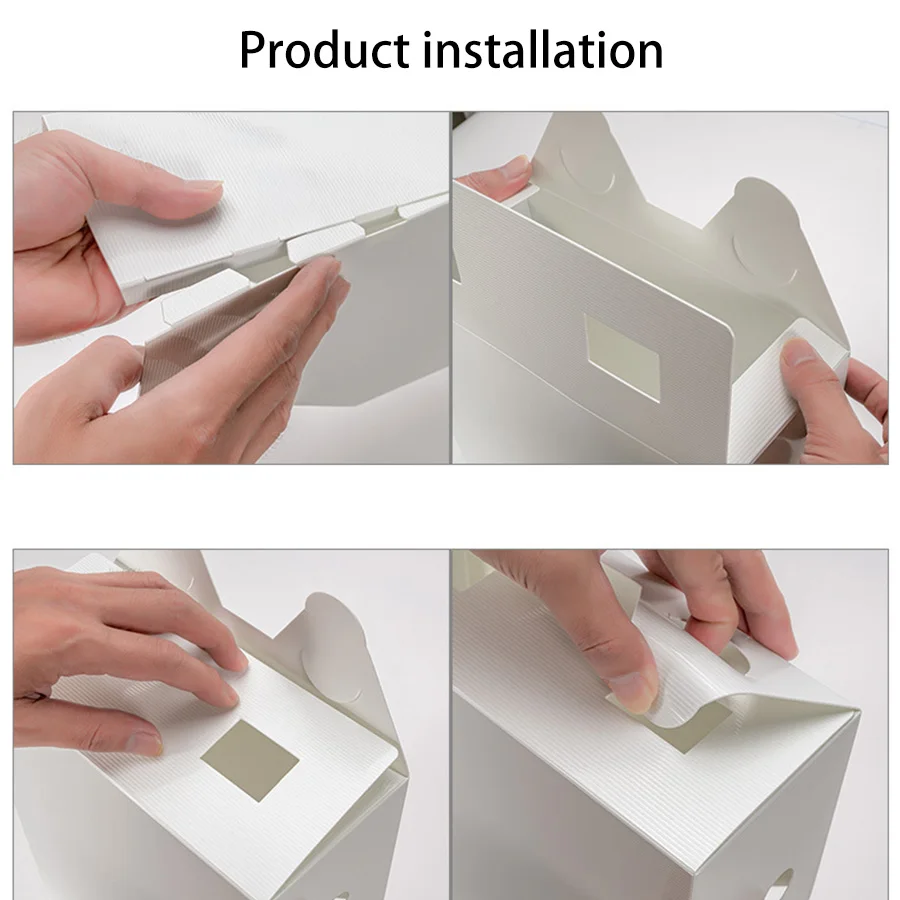 Product installation