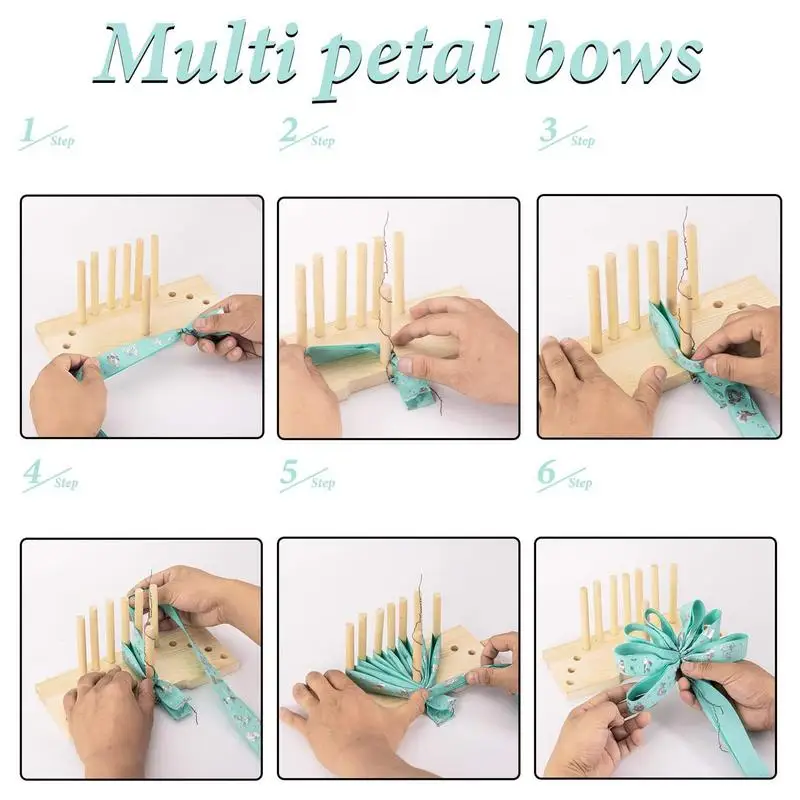 Multi petal bows

1 Step

2 Step

3 Step

4 Step

5 Step

6 Step