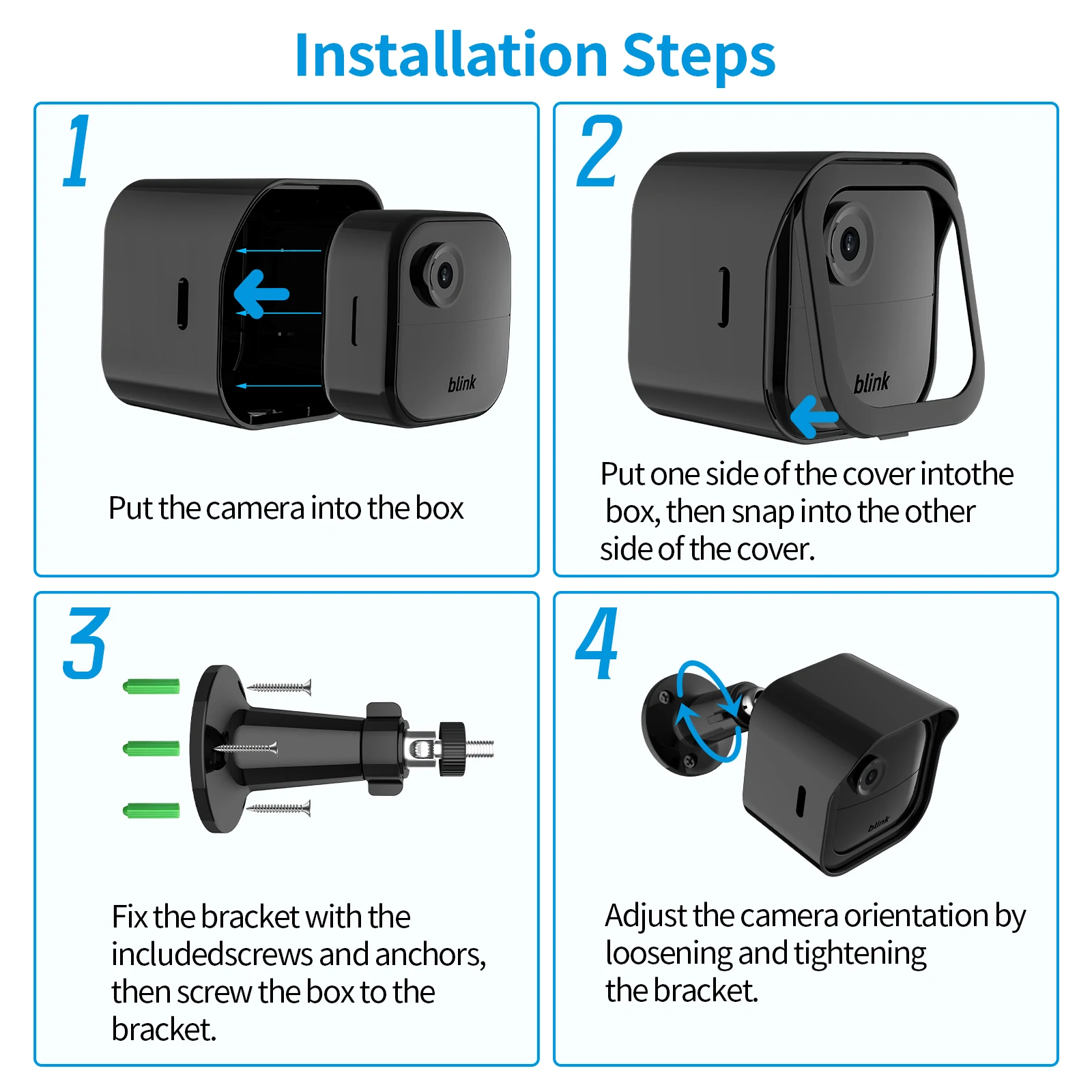 Installation Steps

1

blink

Put the camera into the box

2

blink

Put one side of the cover intothe box, then snap into the other side of the cover.

3

Fix the bracket with the includedscrews and anchors, then screw the box to the bracket.

4

blink

Adjust the camera orientation by loosening and tightening the bracket.