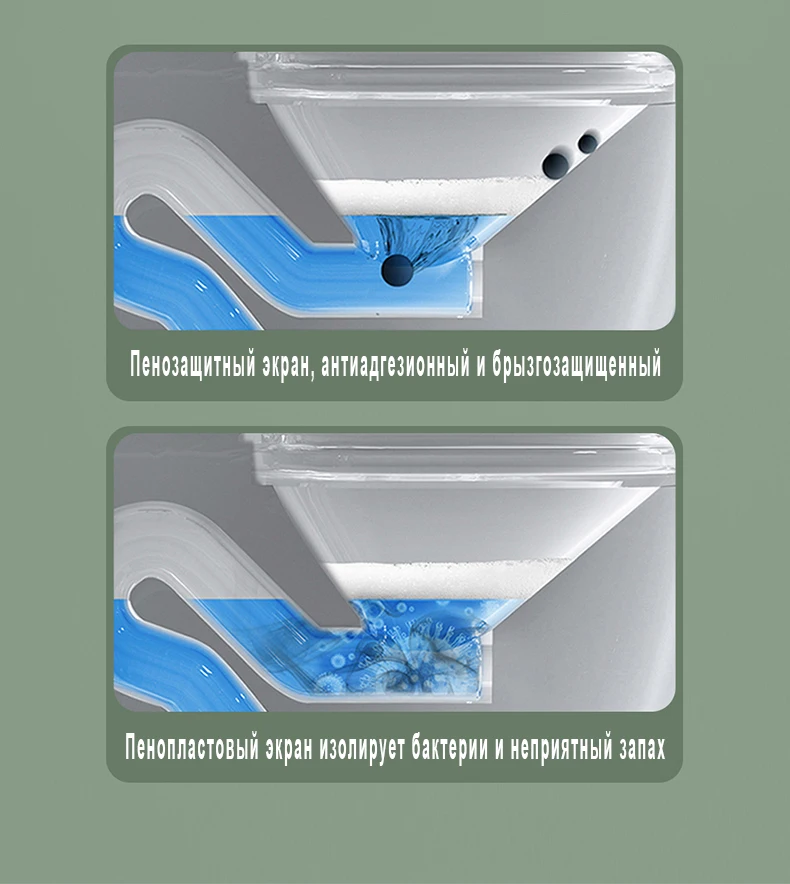 Пенозащитный экран, антиадгезионный и брызгозащищенный

Пенопластовый экран изолирует бактерии и неприятный запах