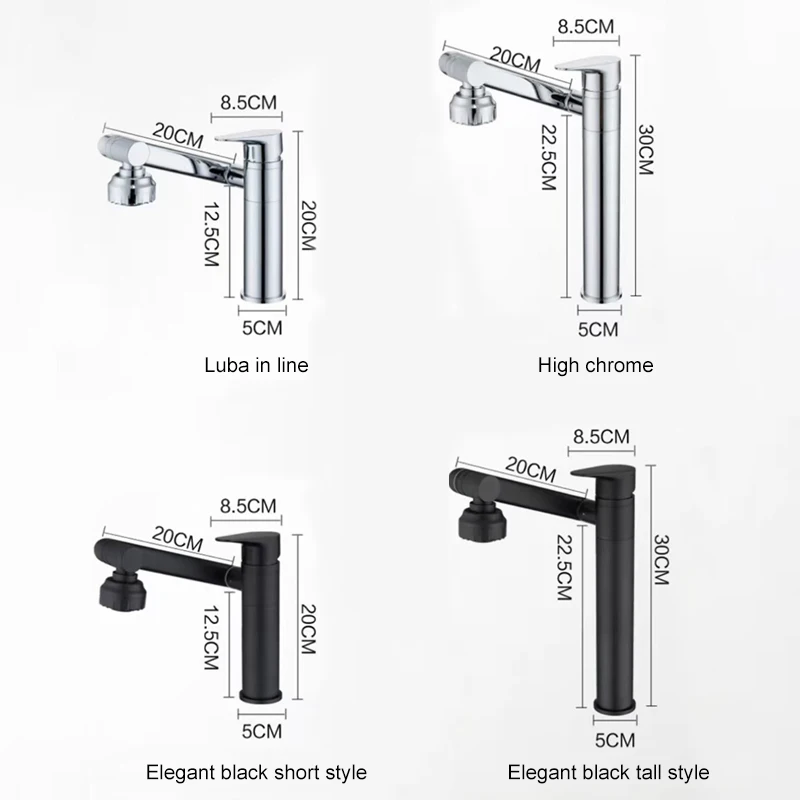 8.5CM
20CM
12.5CM
20CM
5CM
Luba in line

8.5CM
20CM
22.5CM
30CM
5CM
High chrome

8.5CM
20CM
12.5CM
20CM
5CM
Elegant black short style

8.5CM
20CM
22.5CM
30CM
5CM
Elegant black tall style