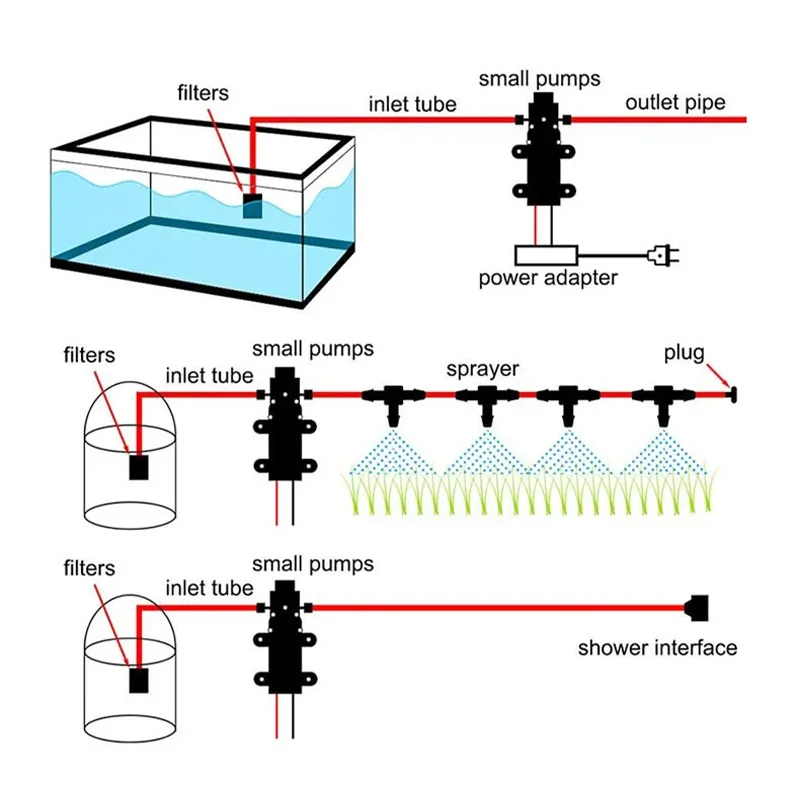 filters

inlet tube

small pumps

outlet pipe

power adapter

filters

inlet tube

small pumps

sprayer

plug

filters

inlet tube

small pumps

shower interface