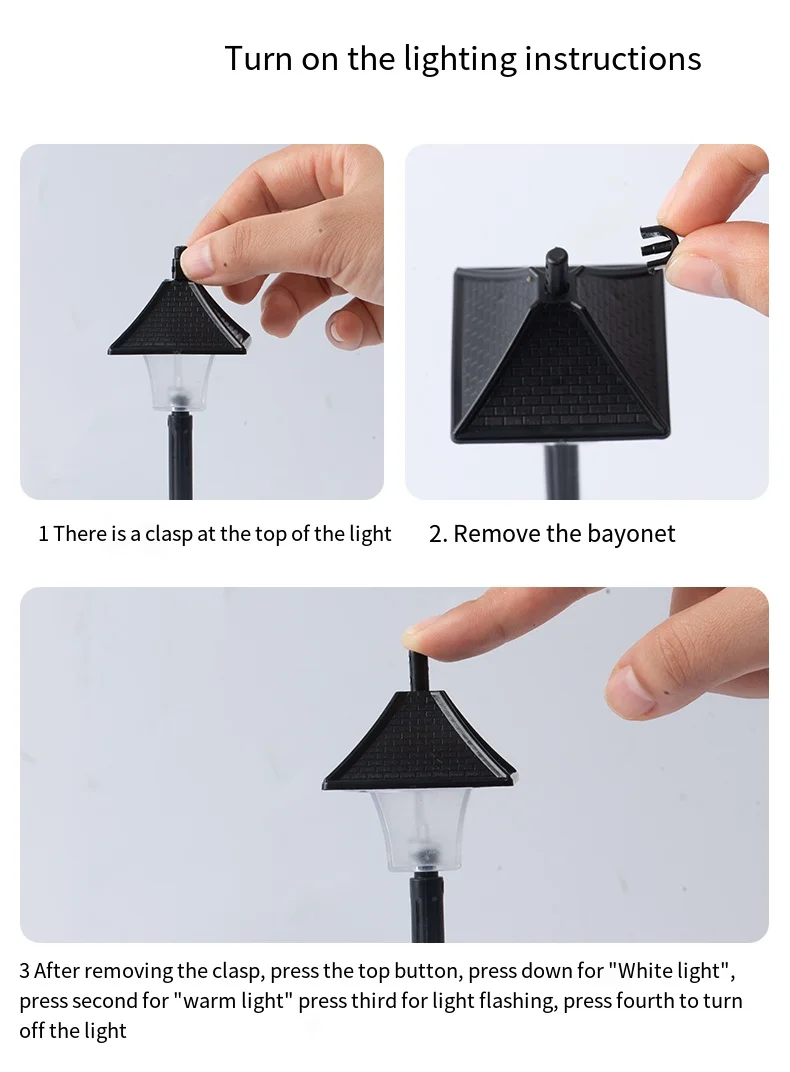 Turn on the lighting instructions

1 There is a clasp at the top of the light

2. Remove the bayonet

3 After removing the clasp, press the top button, press down for "White light", press second for "warm light" press third for light flashing, press fourth to turn off the light