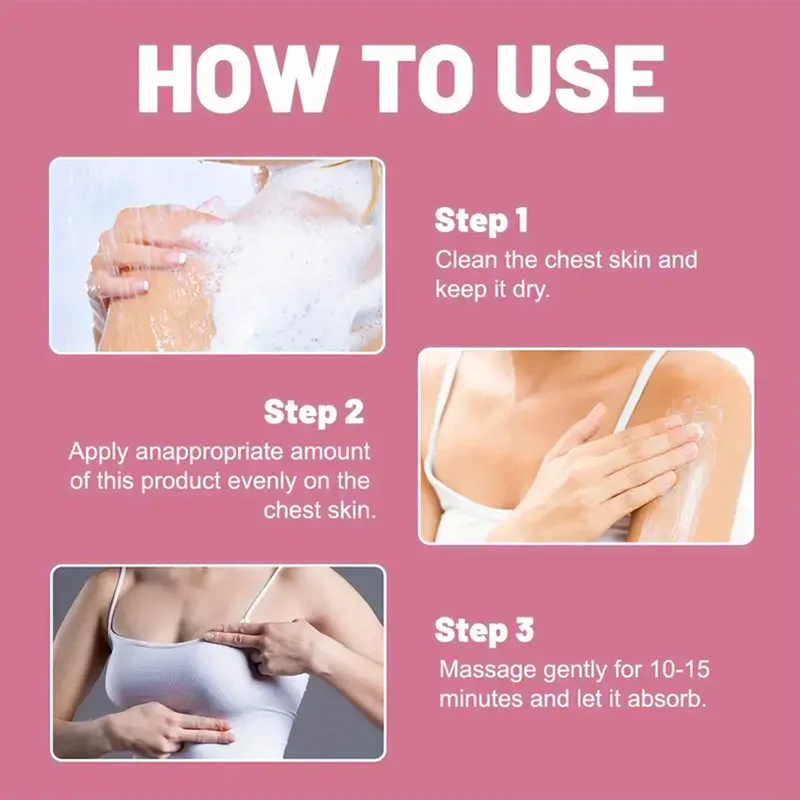 HOW TO USE

Step 1
Clean the chest skin and keep it dry.

Step 2
Apply anappropriate amount of this product evenly on the chest skin.

Step 3
Massage gently for 10-15 minutes and let it absorb.