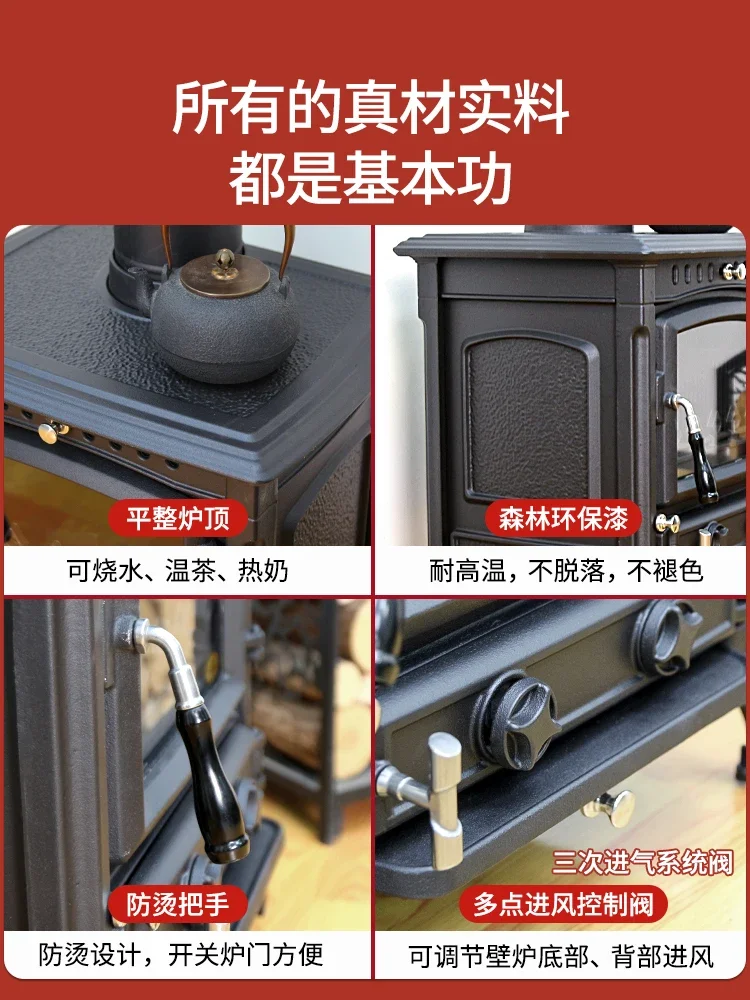 所有的真材实料
都是基本功

平整炉顶
可烧水、温茶、热奶

森林环保漆
耐高温，不脱落，不褪色

防烫把手
防烫设计，开关炉门方便

三次进气系统阀
多点进风控制阀
可调节壁炉底部、背部进风