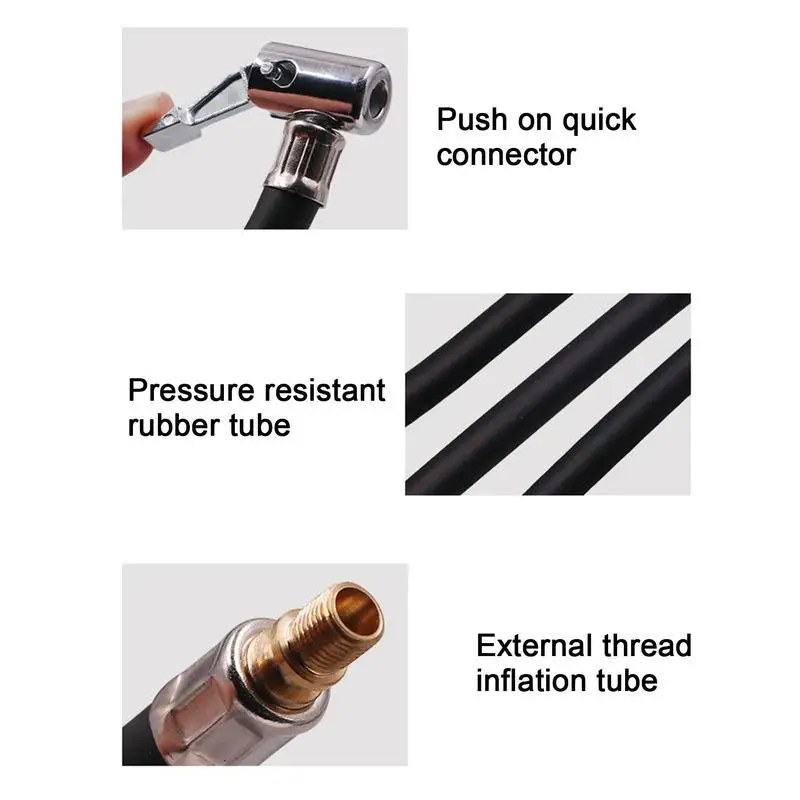 Push on quick connector

Pressure resistant rubber tube

External thread inflation tube