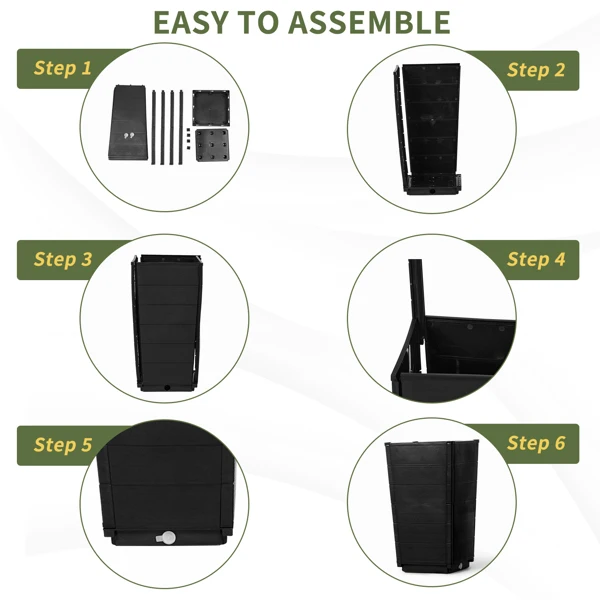 EASY TO ASSEMBLE

Step 1

Step 2

Step 3

Step 4

Step 5

Step 6