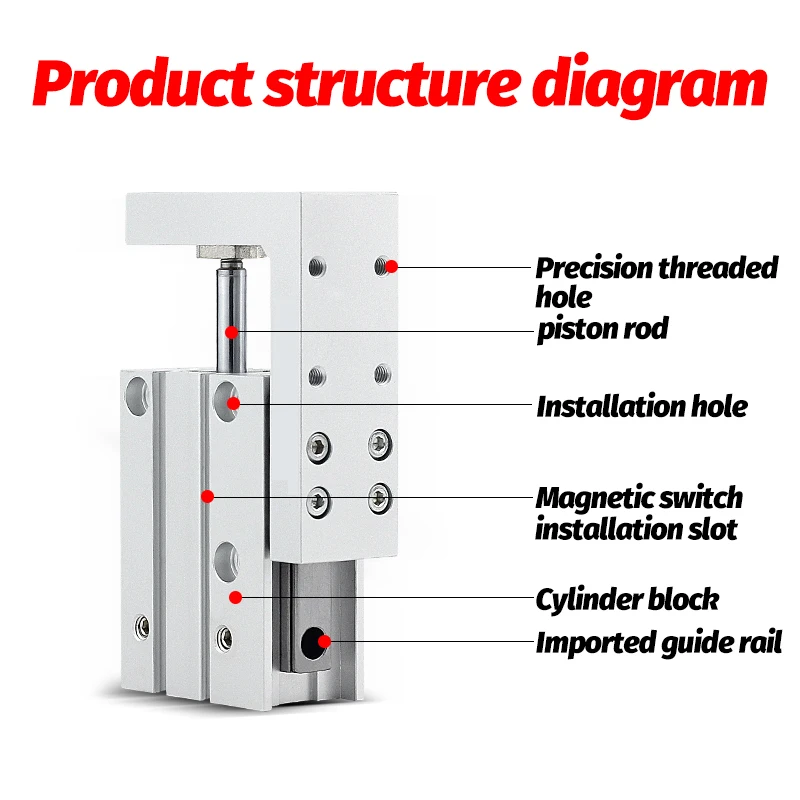 Product structure diagram

Precision threaded hole

piston rod

Installation hole

Magnetic switch installation slot

Cylinder block

Imported guide rail