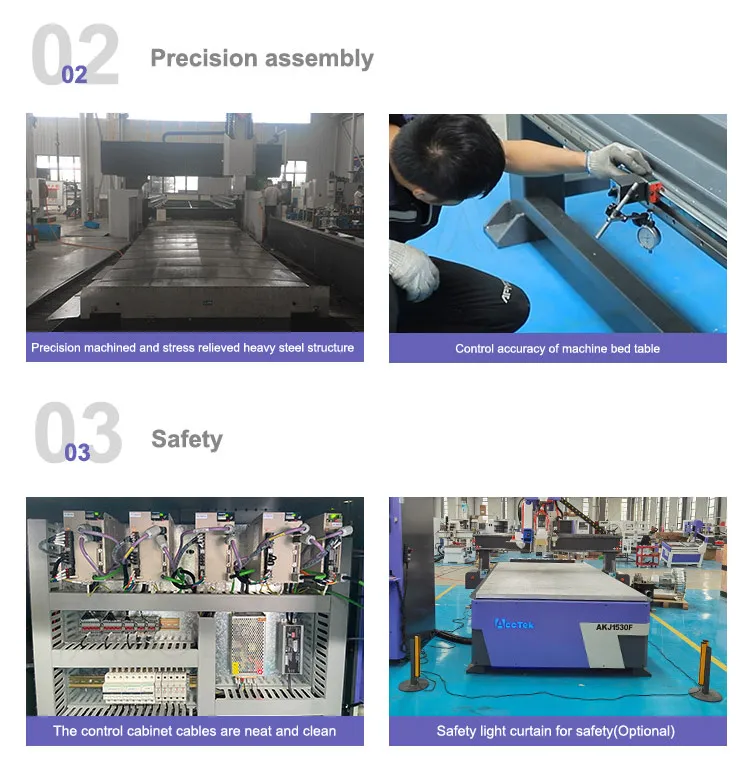 02
02
Precision assembly

Precision machined and stress relieved heavy steel structure

Control accuracy of machine bed table

03
03
Safety

The control cabinet cables are neat and clean

AccTek
AKJ1530F

Safety light curtain for safety(Optional)