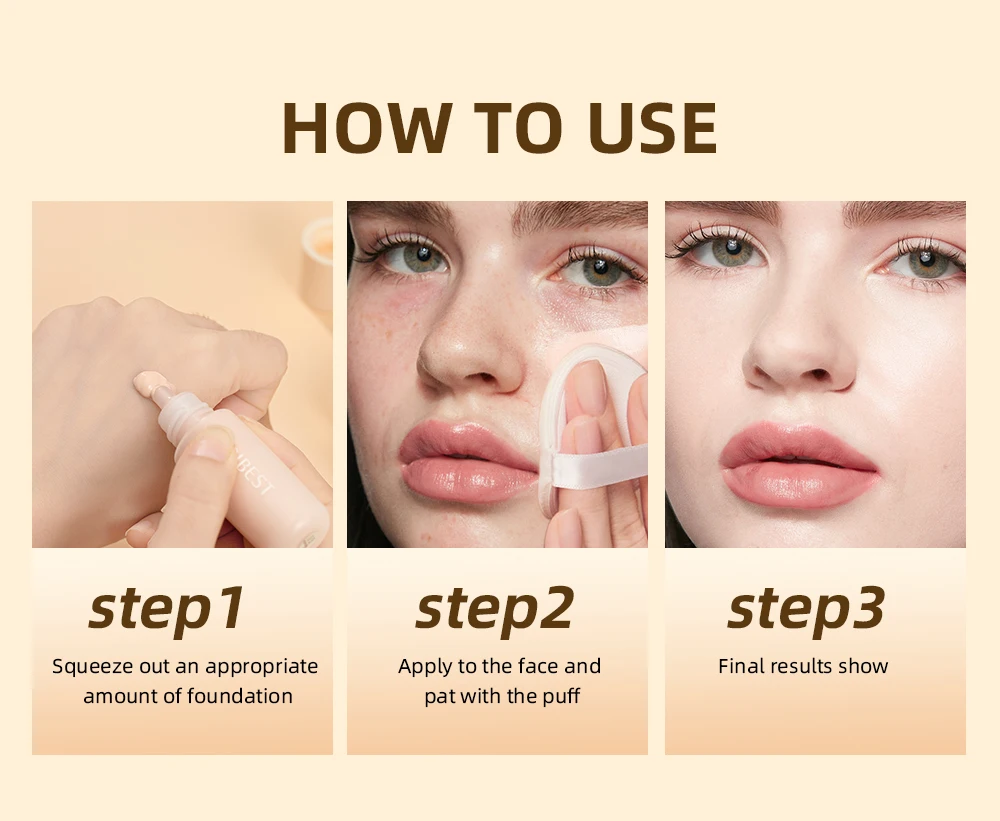 HOW TO USE

BEST

step1

Squeeze out an appropriate amount of foundation

step2

Apply to the face and pat with the puff

step3

Final results show