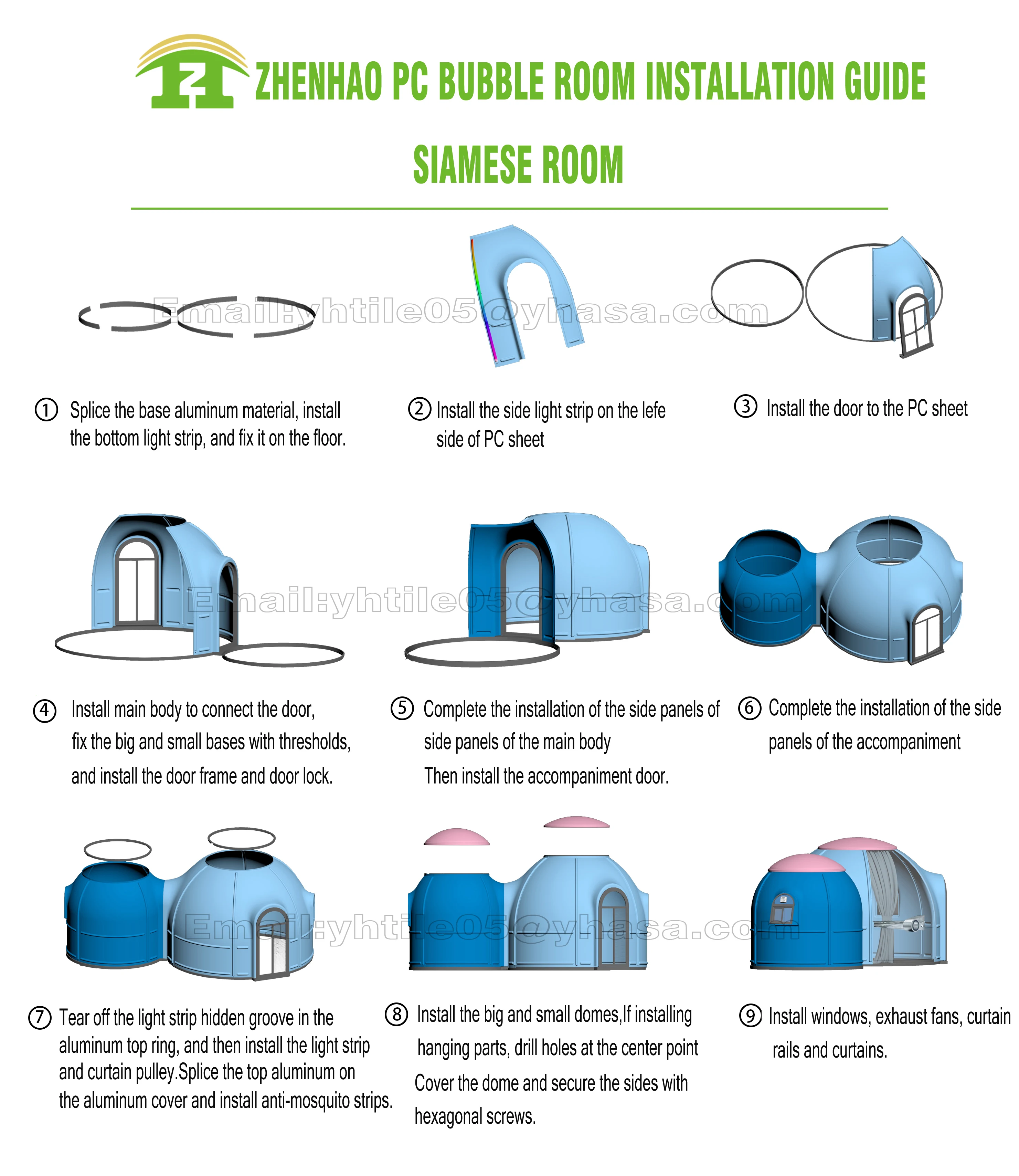 ZHENHAO PC BUBBLE ROOM INSTALLATION GUIDE

SIAMESE ROOM

Email:yhtile05@yhasa.com

① Splice the base aluminum material, install the bottom light strip, and fix it on the floor.

② Install the side light strip on the lefe side of PC sheet

③ Install the door to the PC sheet

Email:yhtile05@yhasa.com

④ Install main body to connect the door, fix the big and small bases with thresholds, and install the door frame and door lock.

⑤ Complete the installation of the side panels of side panels of the main body
Then install the accompaniment door.

⑥ Complete the installation of the side panels of the accompaniment

Email:yhtile05@yhasa.com

⑦ Tear off the light strip hidden groove in the aluminum top ring, and then install the light strip and curtain pulley.Splice the top aluminum on the aluminum cover and install anti-mosquito strips.

⑧ Install the big and small domes,If installing hanging parts, drill holes at the center point
Cover the dome and secure the sides with hexagonal screws.

⑨ Install windows, exhaust fans, curtain rails and curtains.