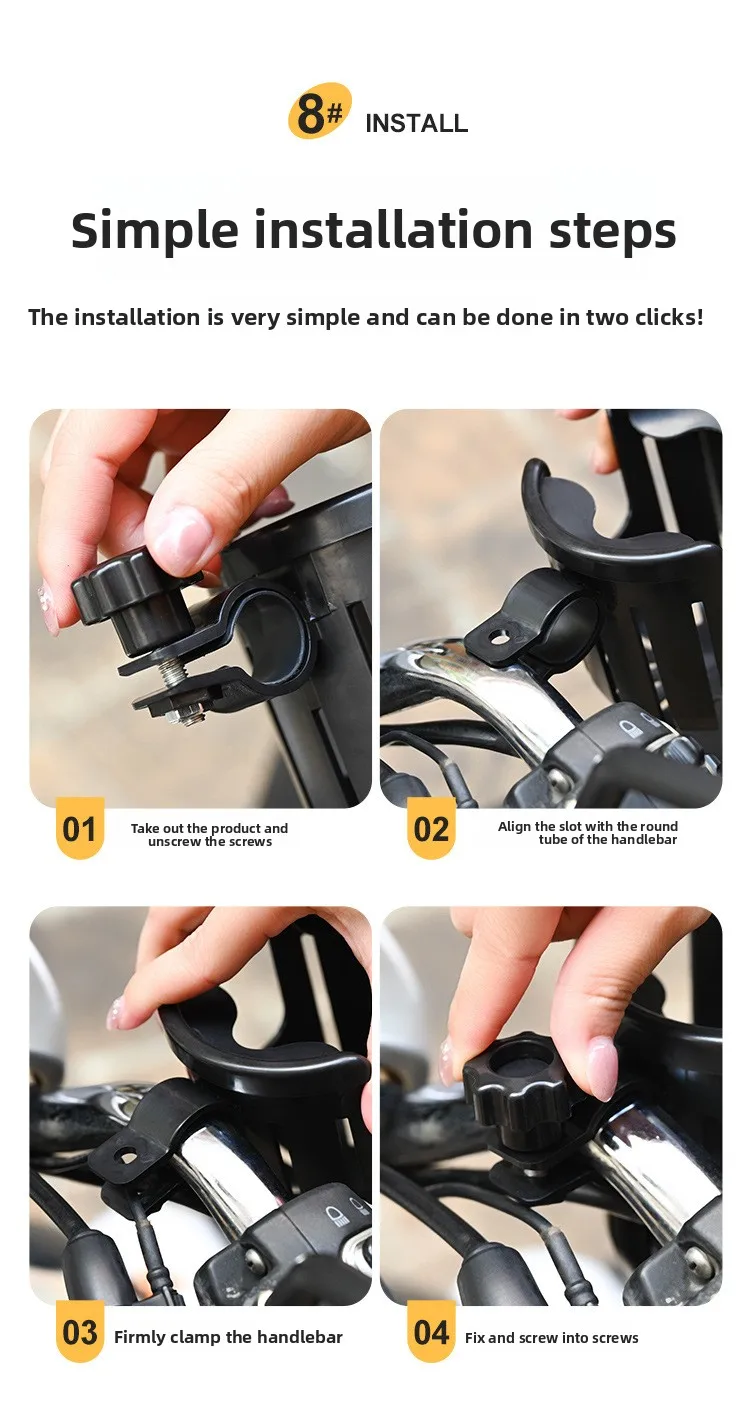 8# INSTALL

Simple installation steps

The installation is very simple and can be done in two clicks!

01 Take out the product and unscrew the screws

02 Align the slot with the round tube of the handlebar

03 Firmly clamp the handlebar

04 Fix and screw into screws