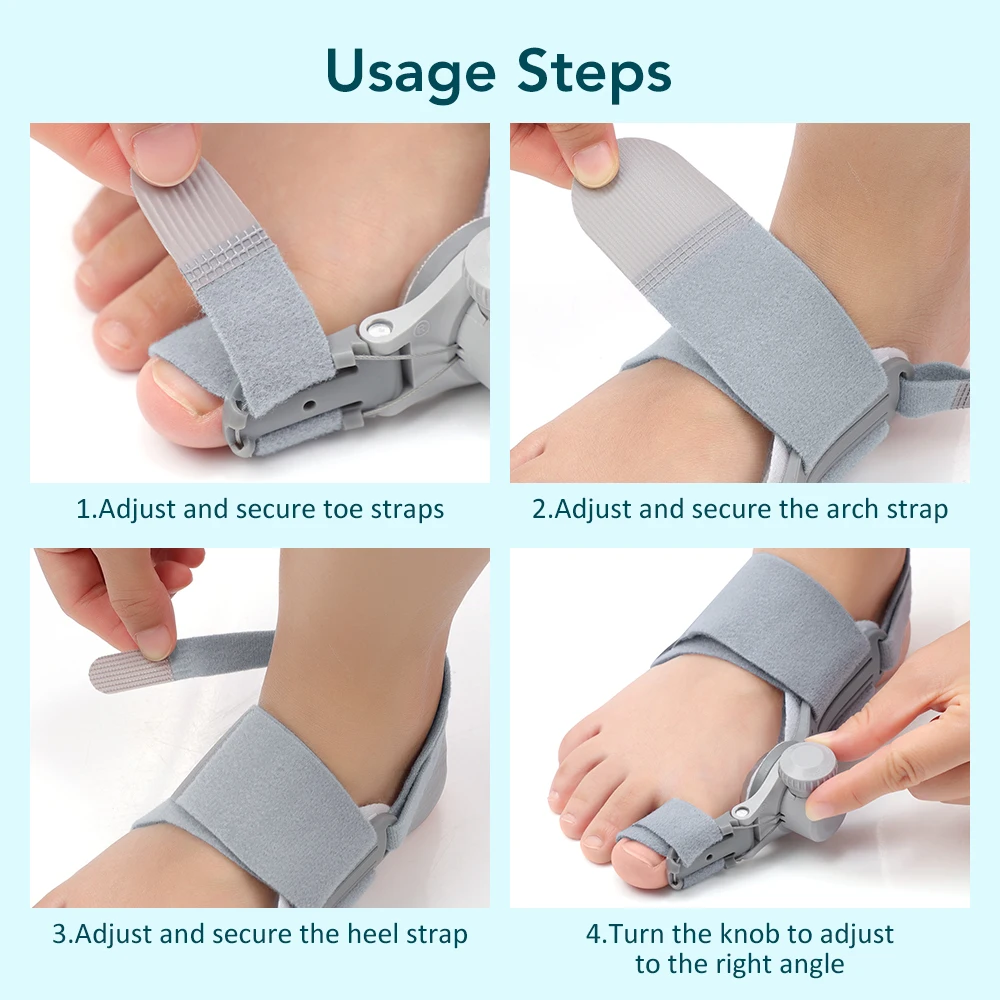 Usage Steps

1.Adjust and secure toe straps

2.Adjust and secure the arch strap

3.Adjust and secure the heel strap

4.Turn the knob to adjust to the right angle