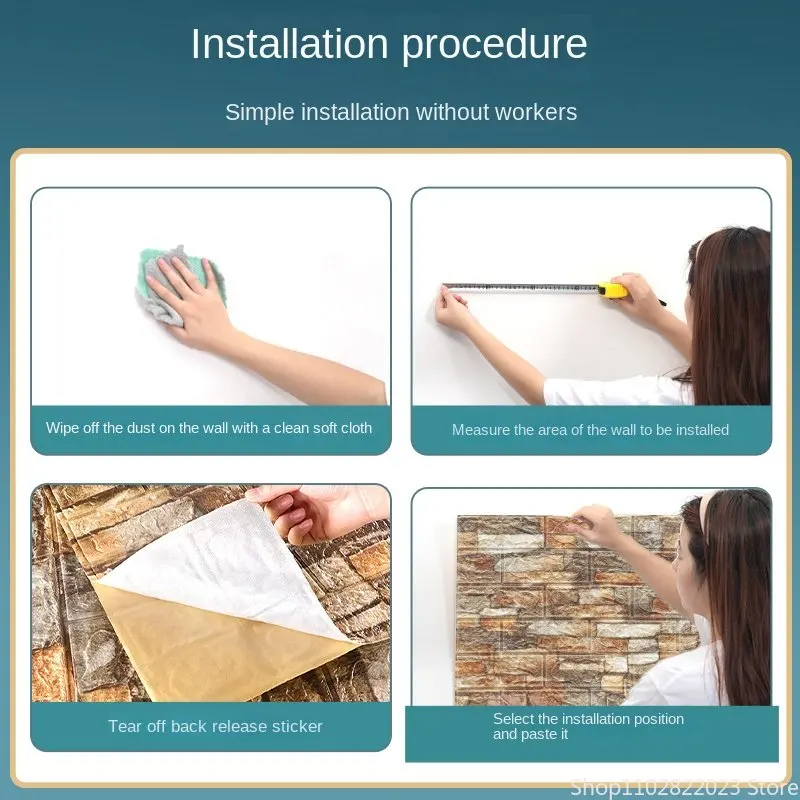 Installation procedure

Simple installation without workers

Wipe off the dust on the wall with a clean soft cloth

Measure the area of the wall to be installed

Tear off back release sticker

Select the installation position and paste it

Shop1102822023 Store