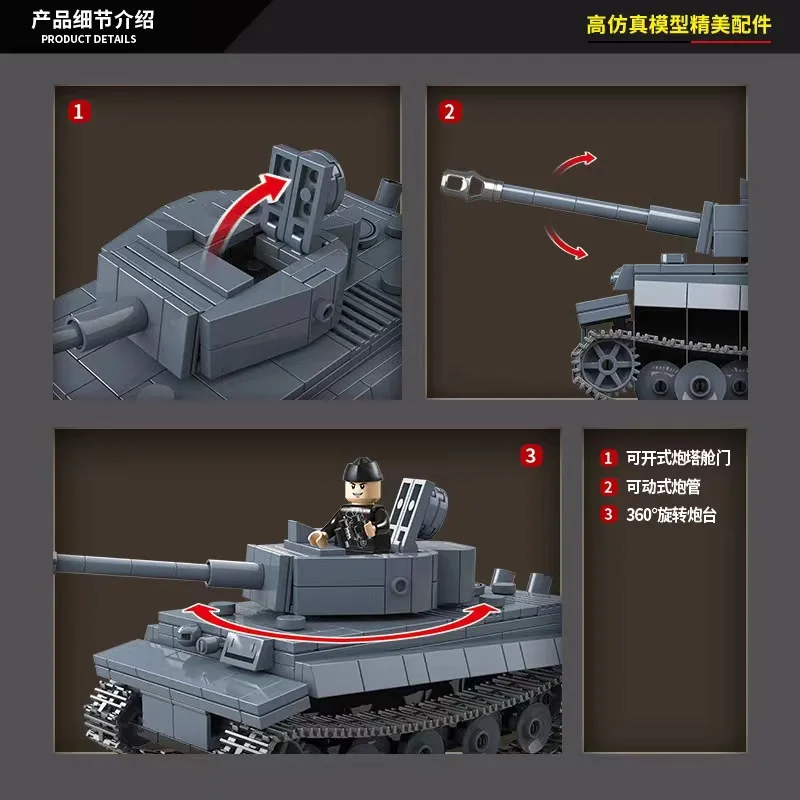 产品细节介绍
PRODUCT DETAILS

高仿真模型精美配件

1

2

3

1 可开式炮塔舱门
2 可动式炮管
3 360°旋转炮台